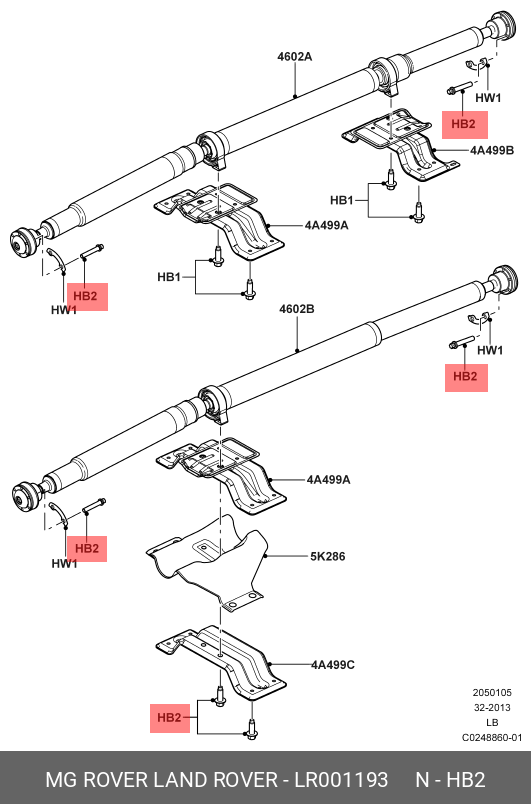 4602A

HW1

HB2

4A499B

HB1

4A499A

HB1

HB2

HW1

4602B

HW1

HB2

4A499A

HB2

HW1

5K286

4A499C

HB2

2050105
32-2013
LB
C0248860-01

MG ROVER LAND ROVER - LR001193 N - HB2