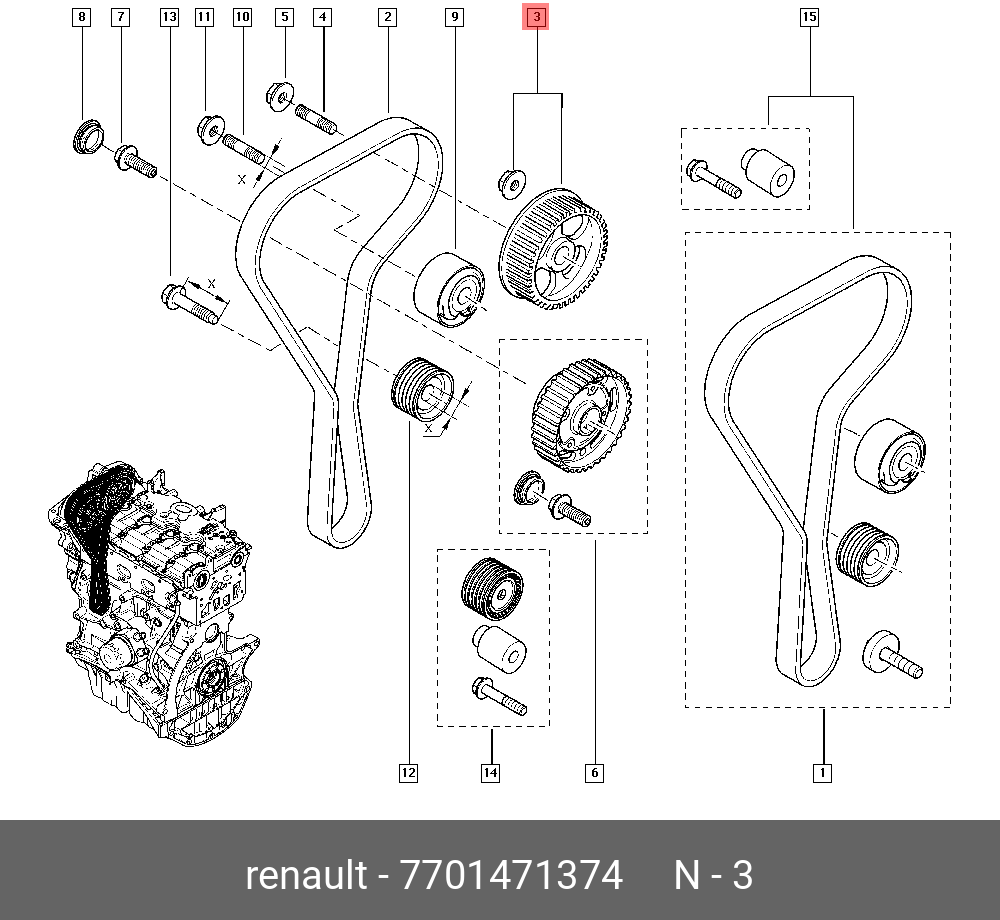 8
7
13
11
10
5
4
2
9
3
15
X
X
X
12
14
6
1

renault - 7701471374 N - 3