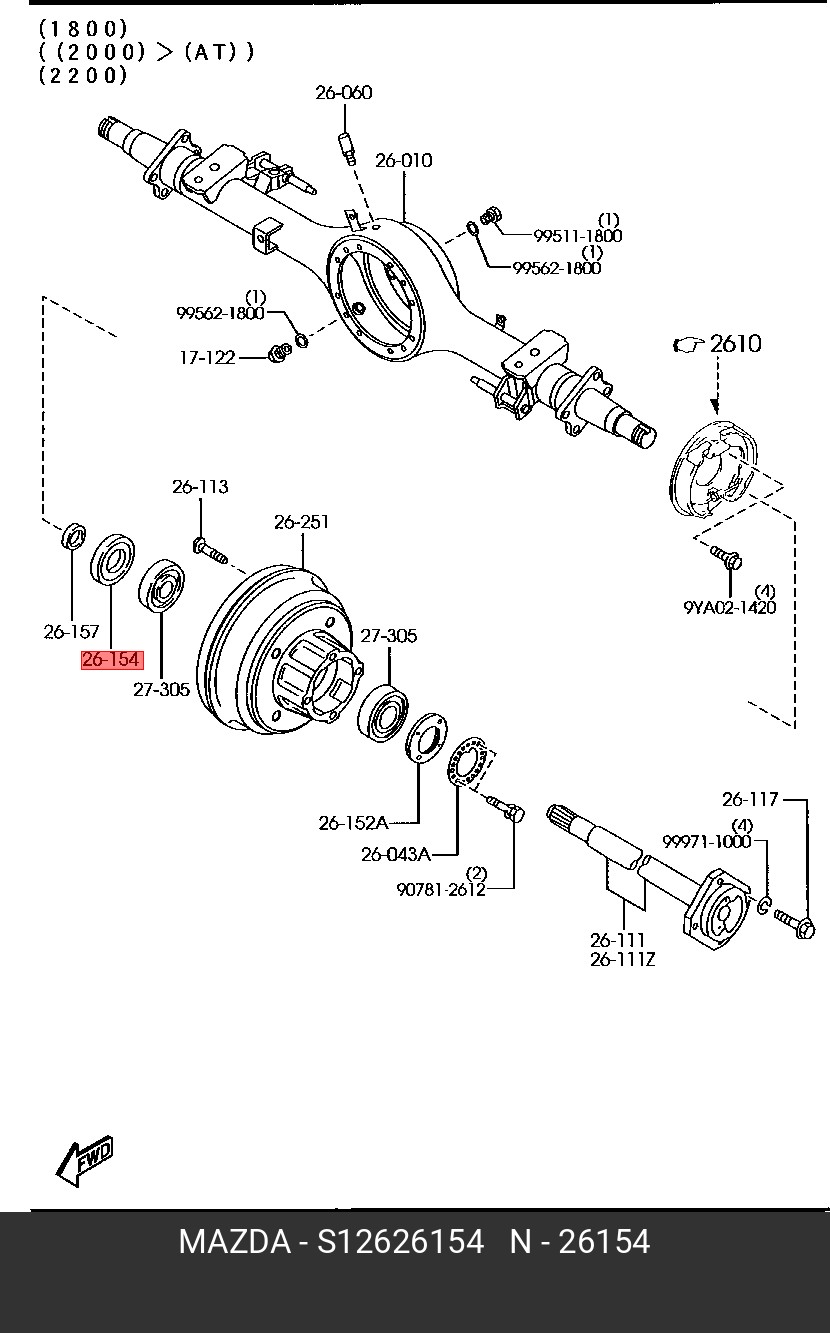 (1800)
((2000) > (AT))
(2200)

26-060
26-010
(1)
99511-1800
(1)
99562-1800
(1)
99562-1800
17-122
2610
26-113
26-251
(4)
9YA02-1420
26-157
26-154
27-305
27-305
26-152A
26-043A
(2)
90781-2612
26-117
(4)
99971-1000
26-111
26-111Z
FWD

MAZDA - S12626154 N - 26154