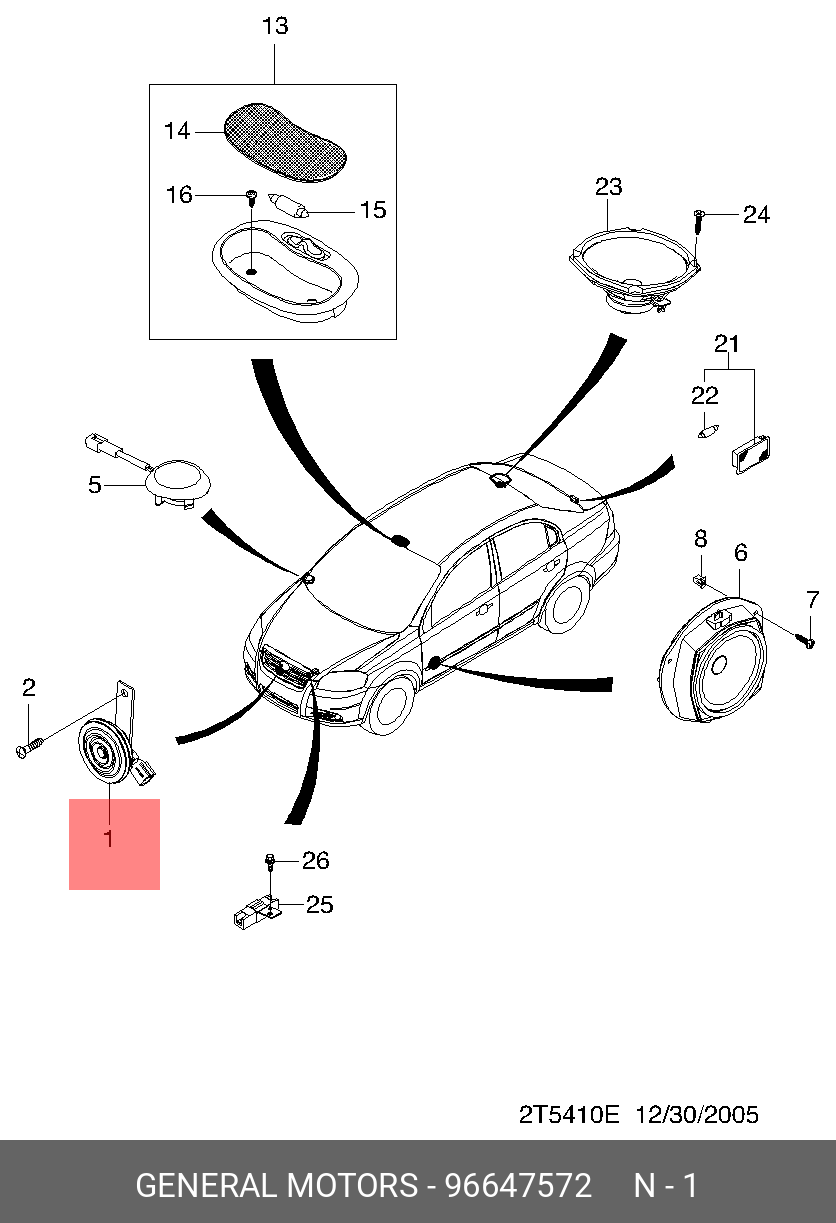 13
14
16
15
23
24
21
22
5
8
6
7
2
1
26
25

2T5410E 12/30/2005

GENERAL MOTORS - 96647572 N - 1