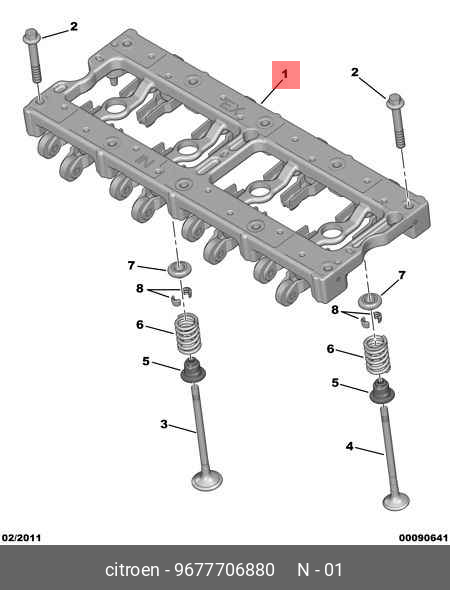 2
1
2
EX
IN
7
8
6
5
3
7
8
6
5
4
02/2011
00090641
citroen - 9677706880 N - 01