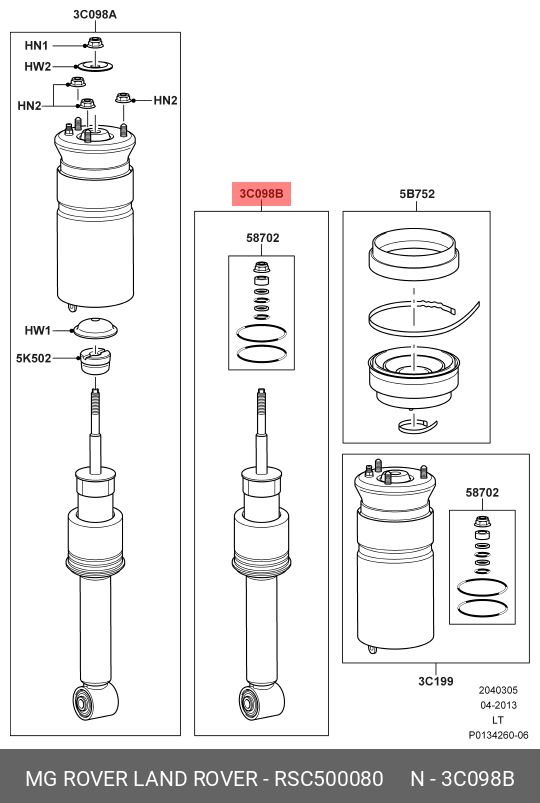 3C098A

HN1

HW2

HN2

HN2

HW1

5K502

3C098B

58702

5B752

58702

3C199

2040305
04-2013
LT
P0134260-06

MG ROVER LAND ROVER - RSC500080 N - 3C098B