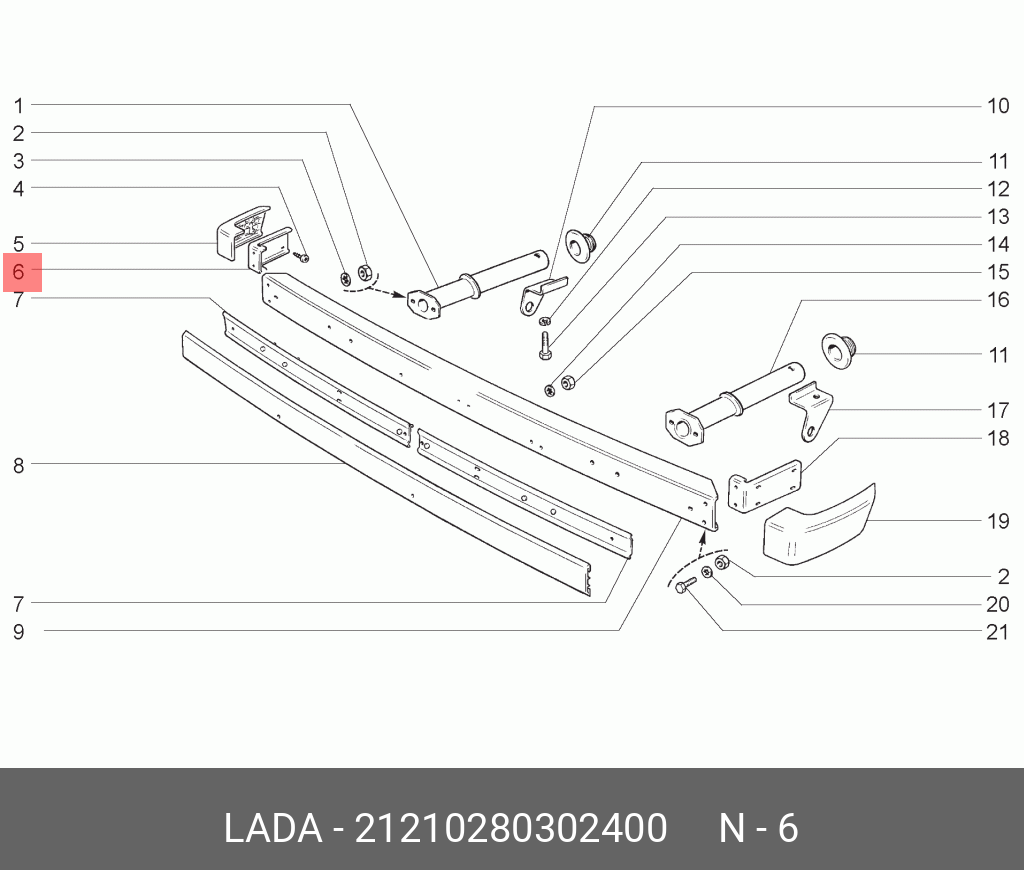 1
2
3
4
5
6
7
8
7
9

10
11
12
13
14
15
16
11
17
18
19
2
20
21

LADA - 21210280302400 N - 6