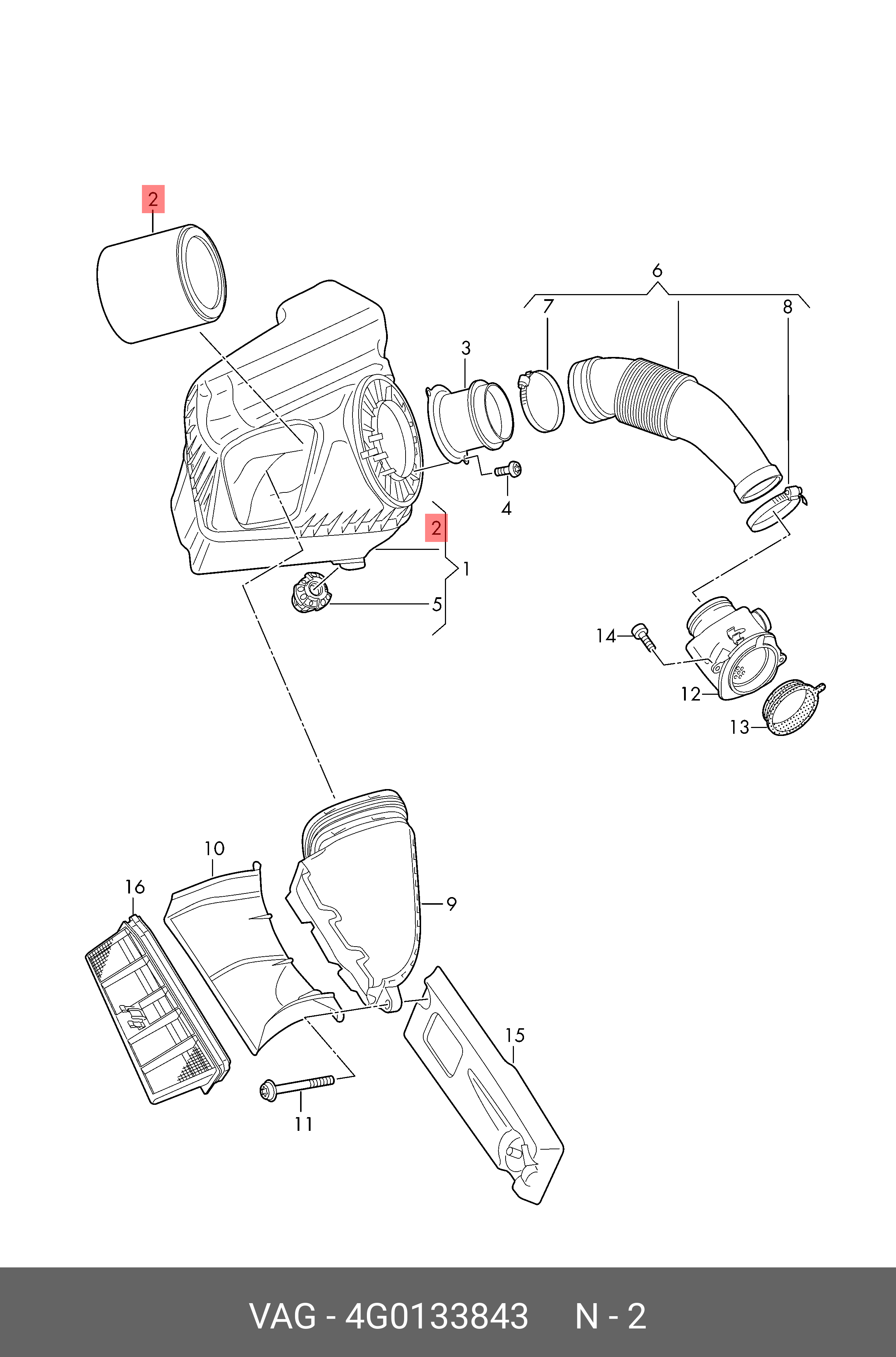 2
6
7
8
3
4
2
1
5
14
12
13
10
16
9
15
11

VAG - 4G0133843 N - 2