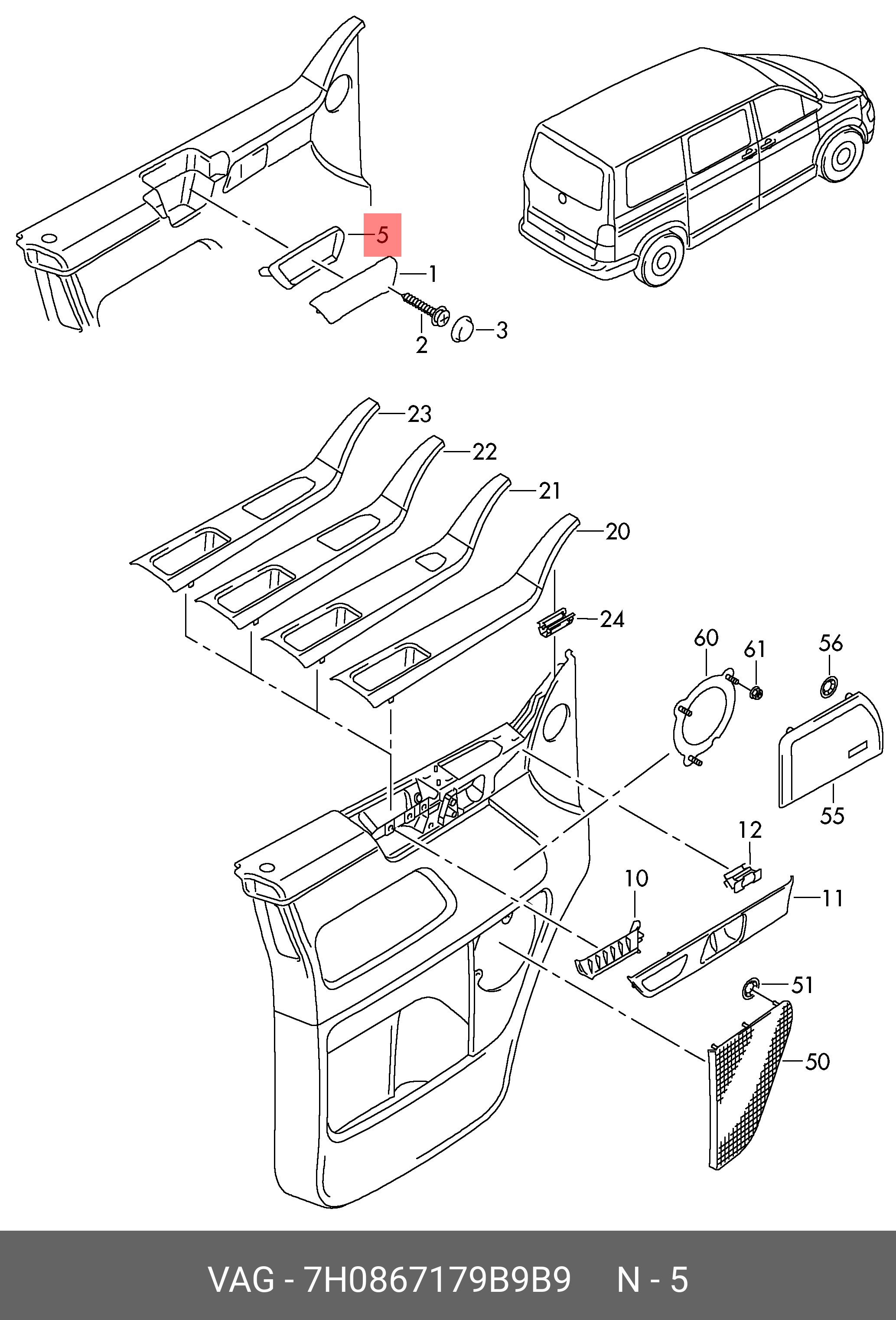 5
1
2
3
23
22
21
20
24
60
61
56
55
12
10
11
51
50

VAG - 7H0867179B9B9 N - 5