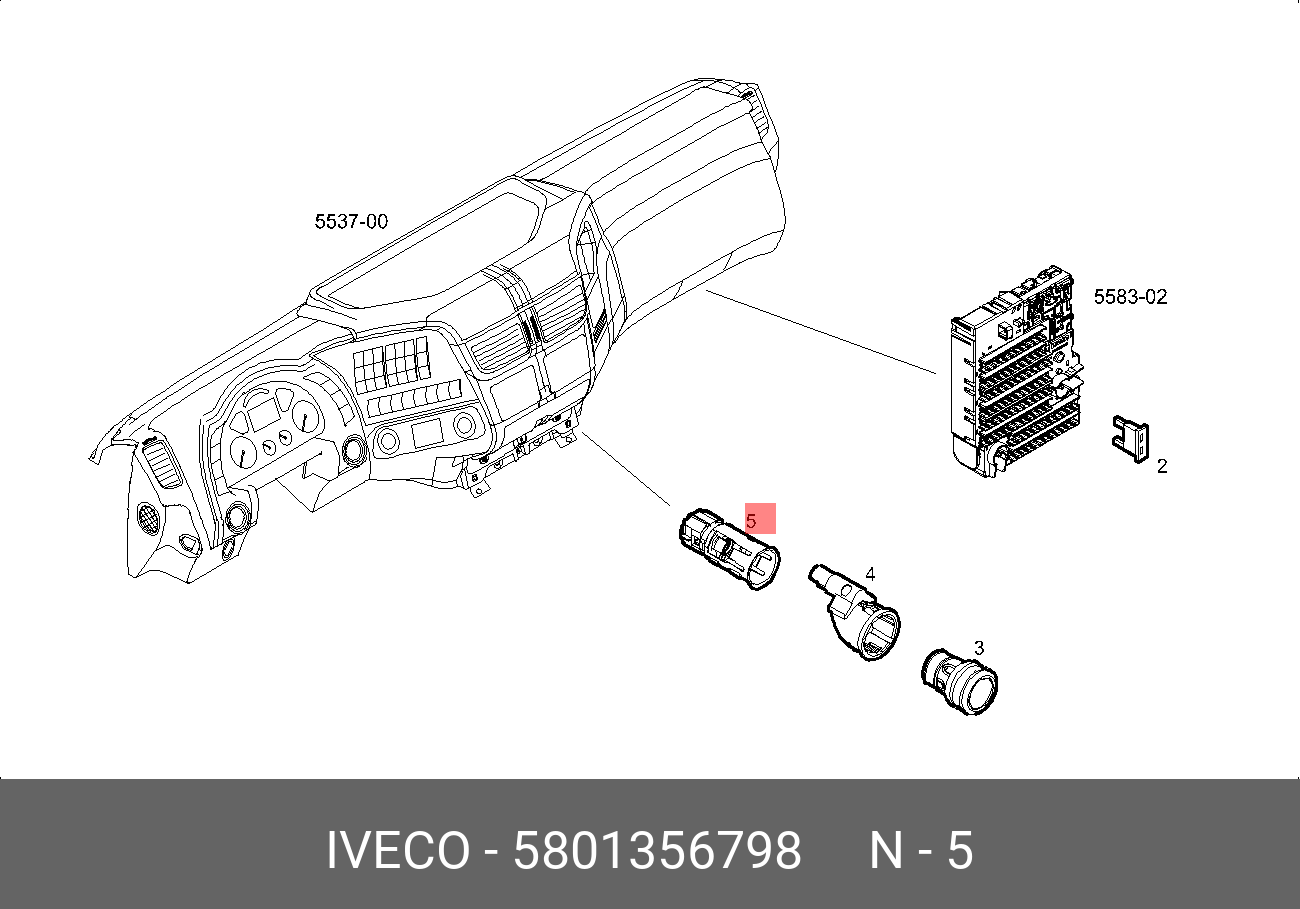 5537-00

5583-02

2

5

4

3

IVECO - 5801356798 N - 5