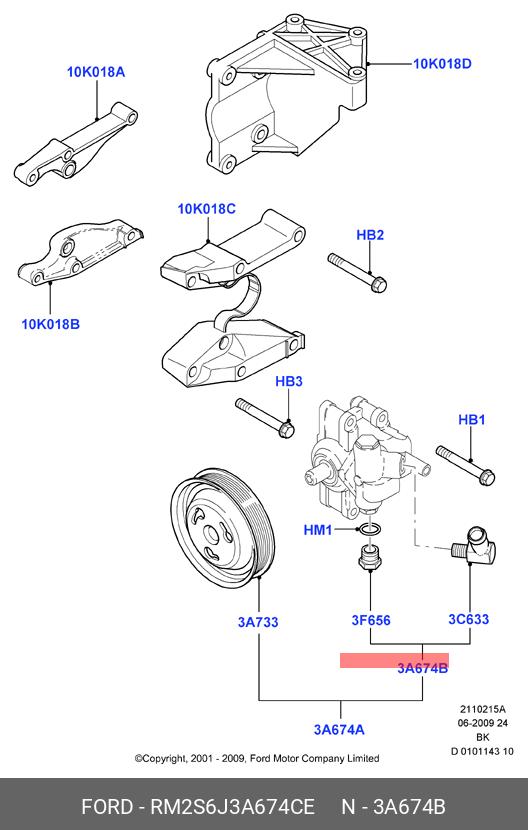 10K018A

10K018D

10K018C

HB2

10K018B

HB3

HB1

HM1

3A733

3F656

3C633

3A674B

3A674A

2110215A
06-2009 24
BK
D 0101143 10

©Copyright, 2001 - 2009, Ford Motor Company Limited

FORD - RM2S6J3A674CE N - 3A674B