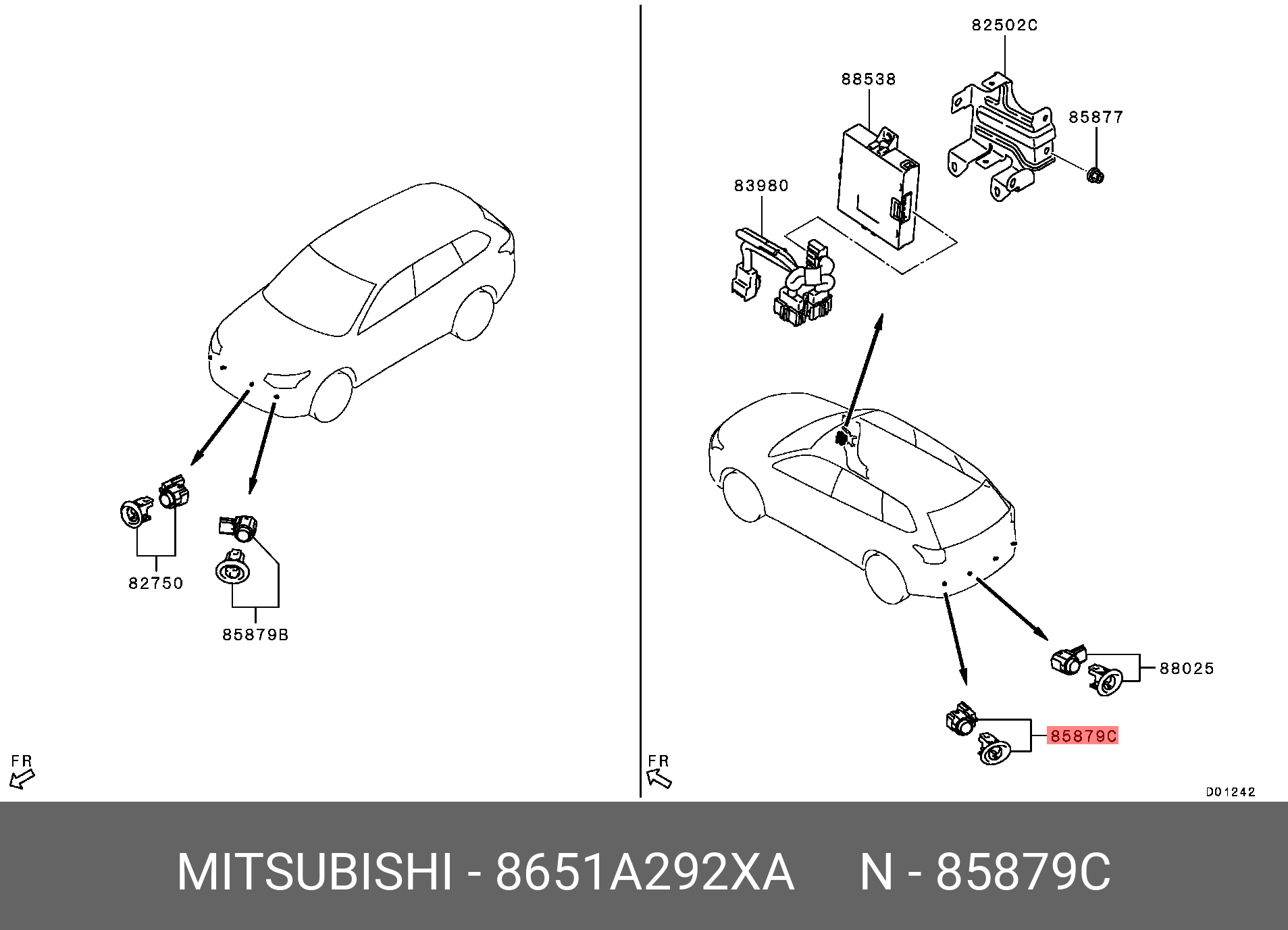 82750

85879B

FR

82502C

88538

85877

83980

88025

85879C

FR

D01242

MITSUBISHI - 8651A292XA N - 85879C