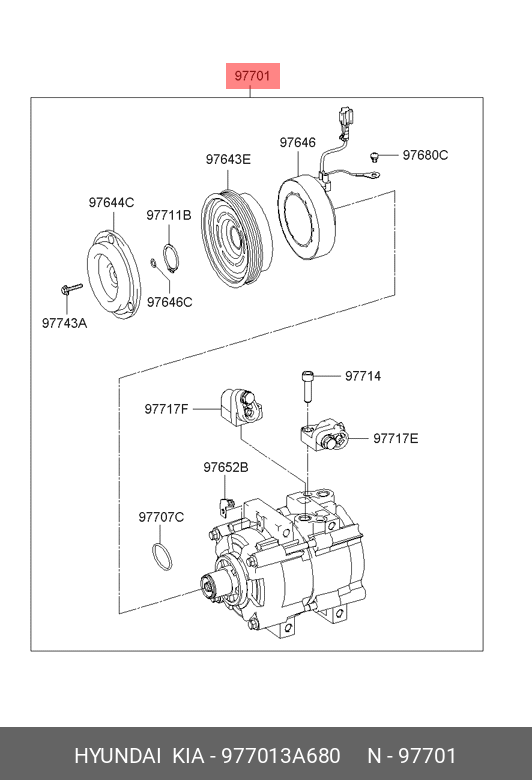 97701

97646

97680C

97643E

97644C

97711B

97646C

97743A

97714

97717F

97717E

97652B

97707C

HYUNDAI KIA - 977013A680 N - 97701