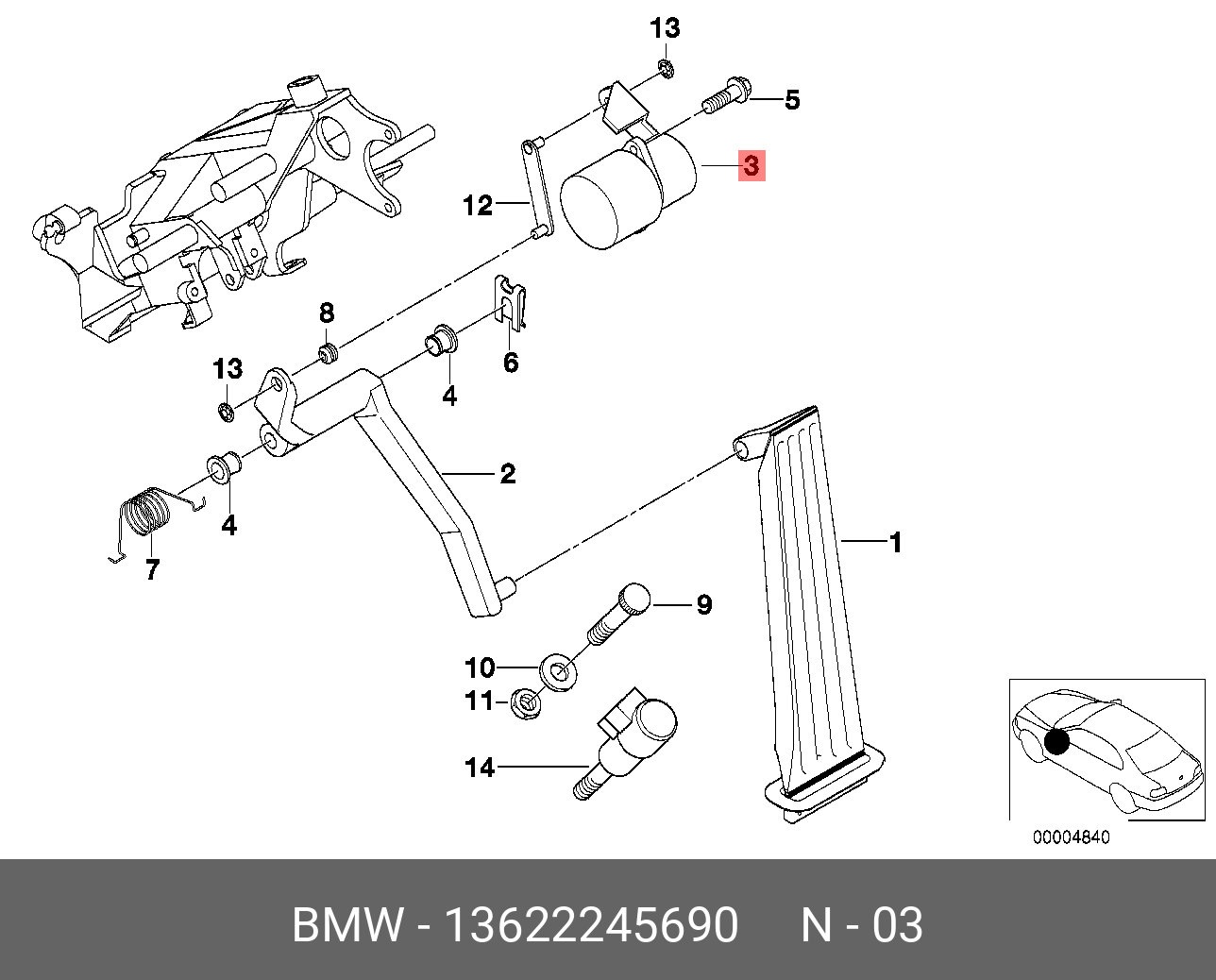 13
5
3
12
8
6
13
4
2
4
7
1
9
10
11
14
00004840

BMW - 13622245690 N - 03