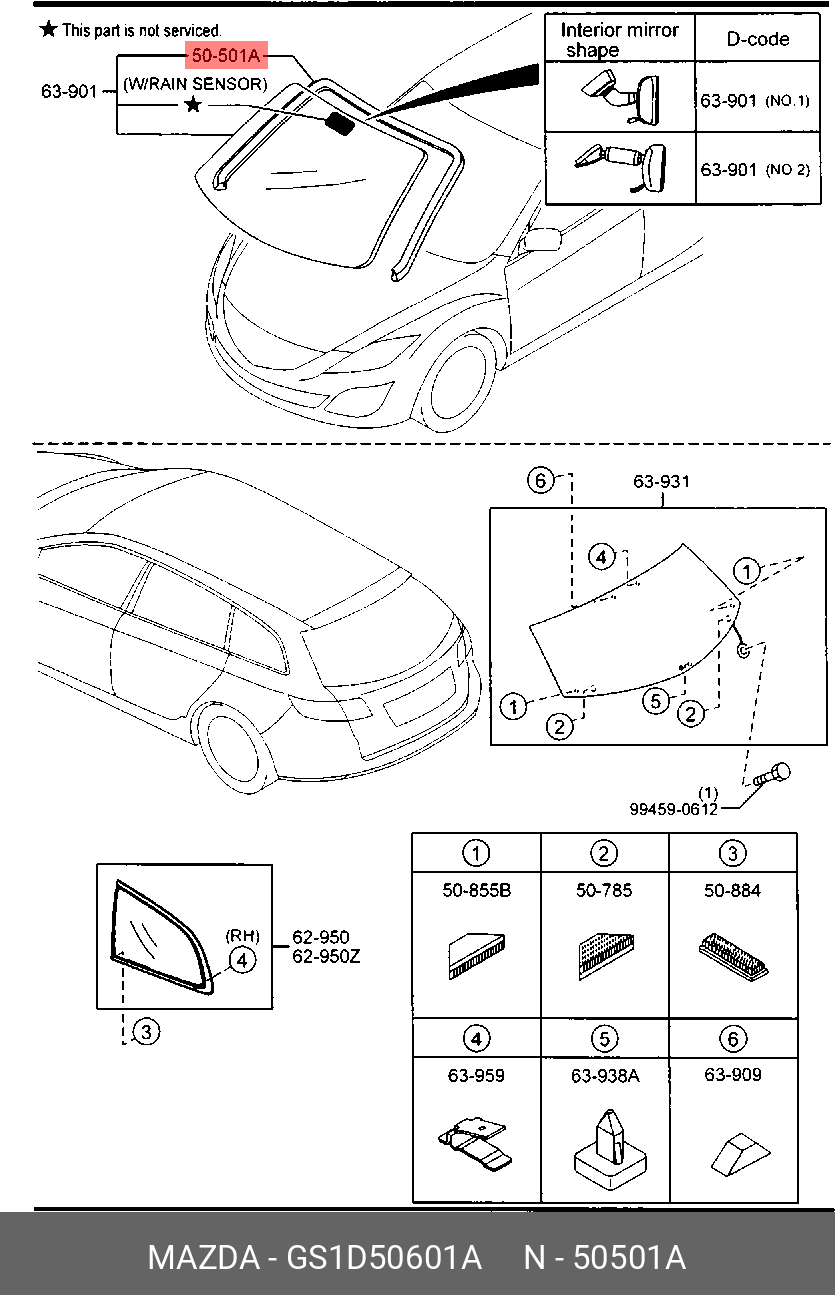 ★ This part is not serviced.

50-501A

63-901

(W/RAIN SENSOR)

★

| Interior mirror shape | D-code |
|---|---|
| | 63-901 (NO.1) |
| | 63-901 (NO 2) |

6

63-931

4

1

1

2

5

2

(1)
99459-0612

(RH)
4

62-950
62-950Z

3

| 1 | 2 | 3 |
|---|---|---|
| 50-855B | 50-785 | 50-884 |
| 4 | 5 | 6 |
| 63-959 | 63-938A | 63-909 |

MAZDA - GS1D50601A N - 50501A