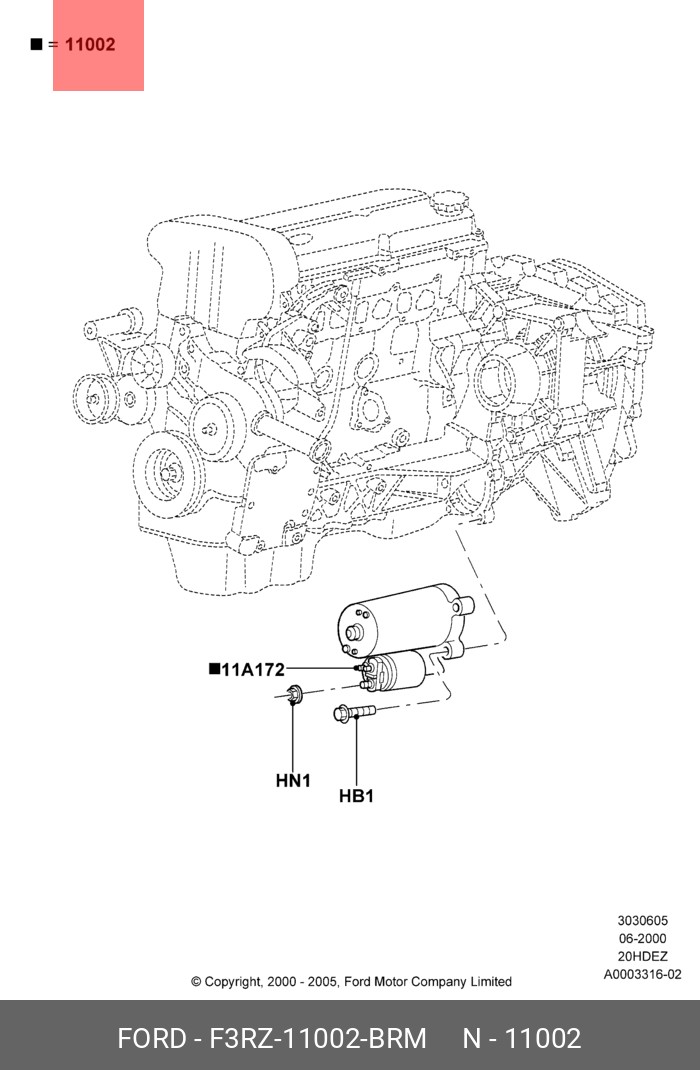 ■ = 11002

■11A172

HN1

HB1

3030605
06-2000
20HDEZ
A0003316-02

© Copyright, 2000 - 2005, Ford Motor Company Limited

FORD - F3RZ-11002-BRM N - 11002