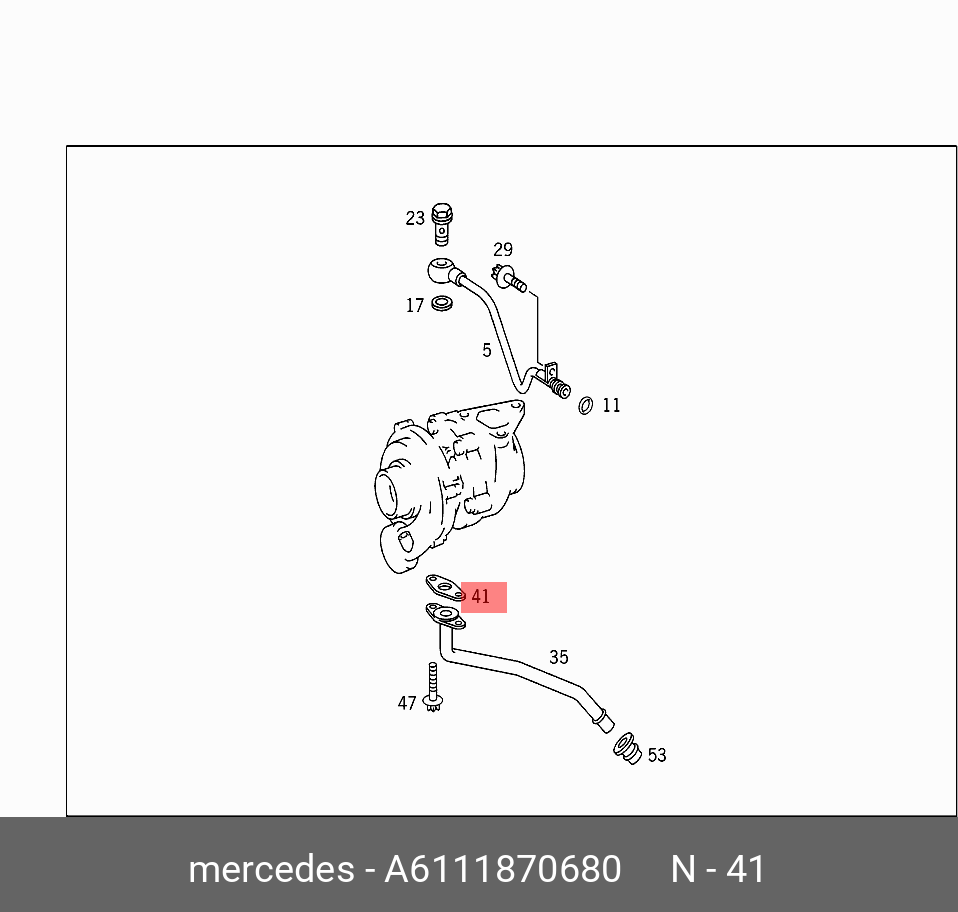 23
29
17
5
11
41
35
47
53

mercedes - A6111870680 N - 41