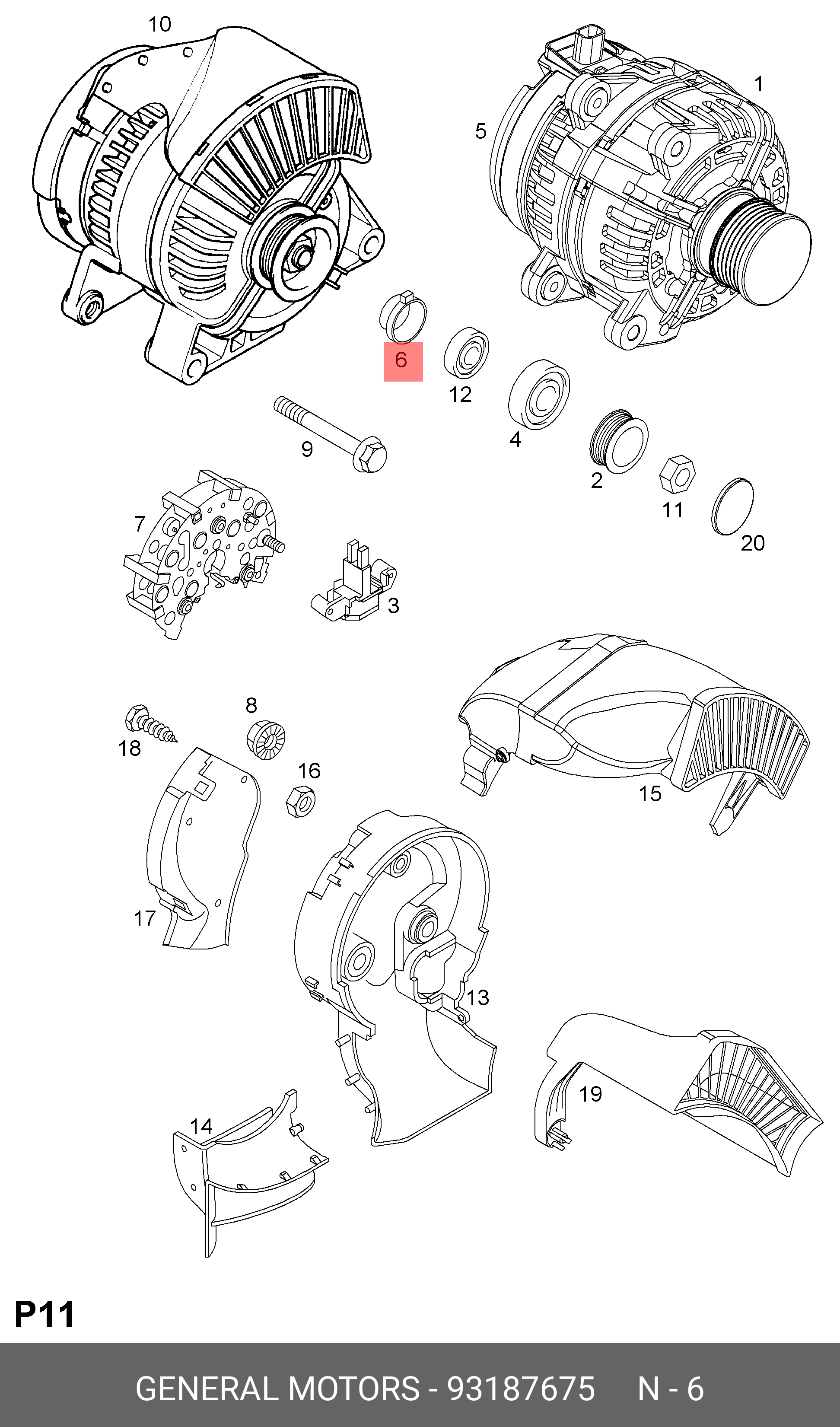 10
1
5
6
12
4
9
2
11
20
7
3
8
18
16
15
17
13
19
14

P11

GENERAL MOTORS - 93187675 N - 6