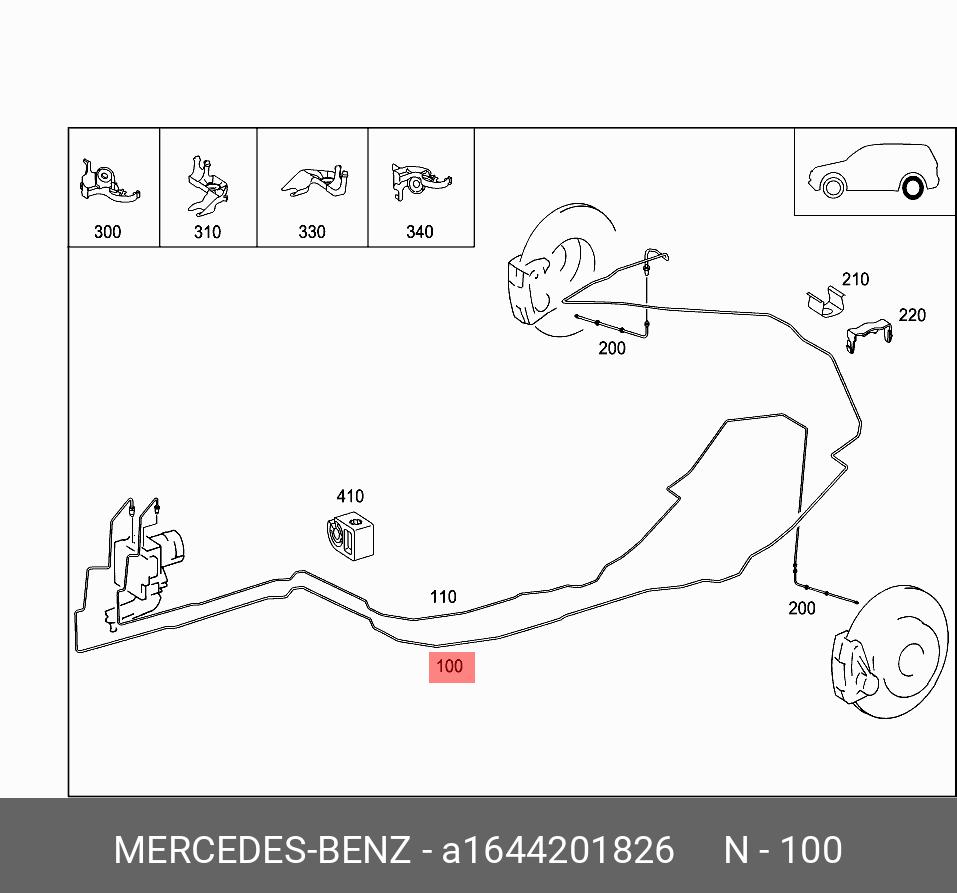 300
310
330
340

210
220
200
410
110
200
100

MERCEDES-BENZ - a1644201826 N - 100