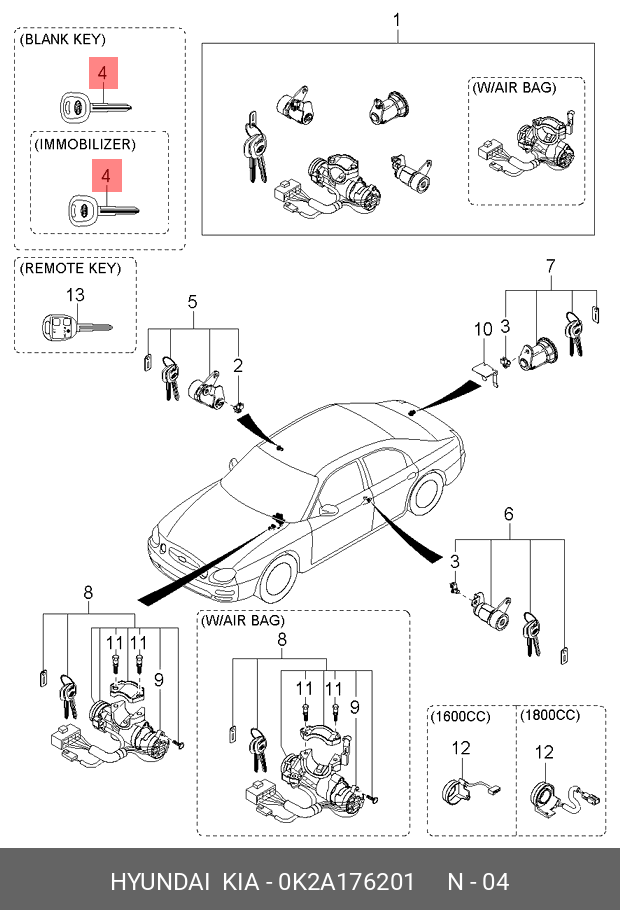 (BLANK KEY)
4
(IMMOBILIZER)
4
1
(W/AIR BAG)
(REMOTE KEY)
13
5
2
7
10
3
6
3
8
11 11
9
(W/AIR BAG)
8
11 11
9
(1600CC)
12
(1800CC)
12
HYUNDAI KIA - 0K2A176201 N - 04