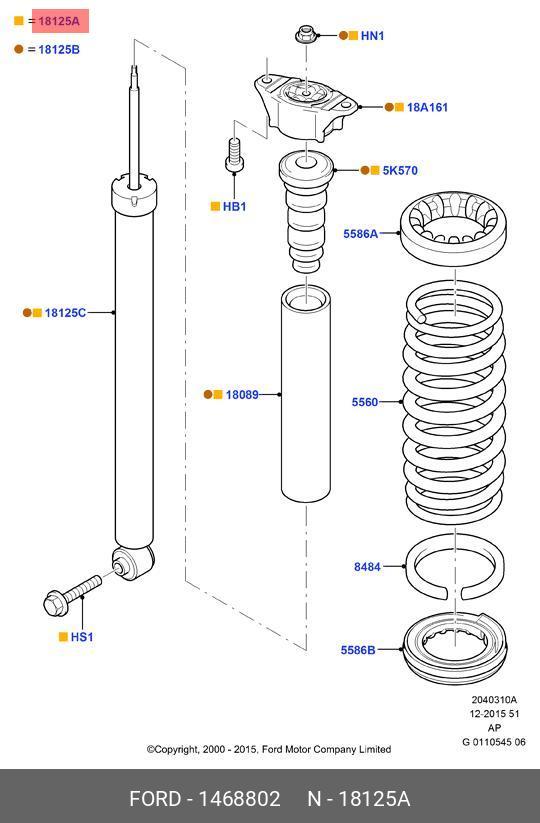 = 18125A
= 18125B

HN1
18A161
5K570
HB1
5586A
18125C
18089
5560
8484
HS1
5586B

2040310A
12-2015 51
AP
G 0110545 06

©Copyright, 2000 - 2015, Ford Motor Company Limited

FORD - 1468802 N - 18125A