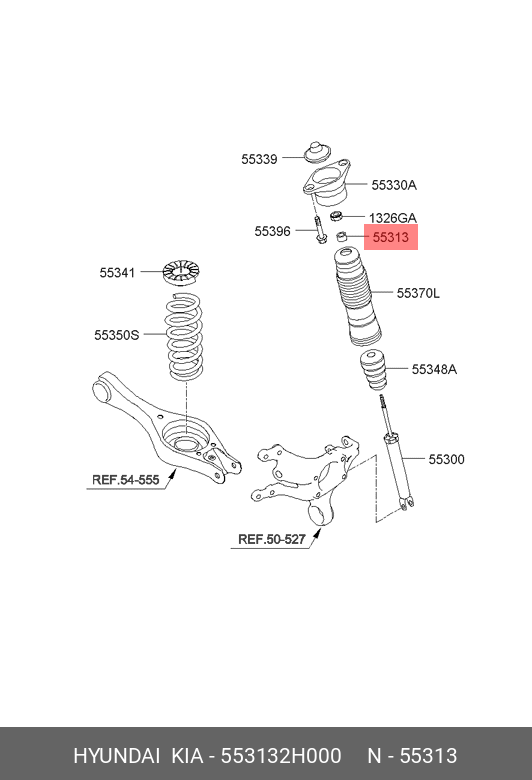 55339
55330A
1326GA
55396
55313
55341
55370L
55350S
55348A
55300
REF.54-555
REF.50-527

HYUNDAI KIA - 553132H000 N - 55313