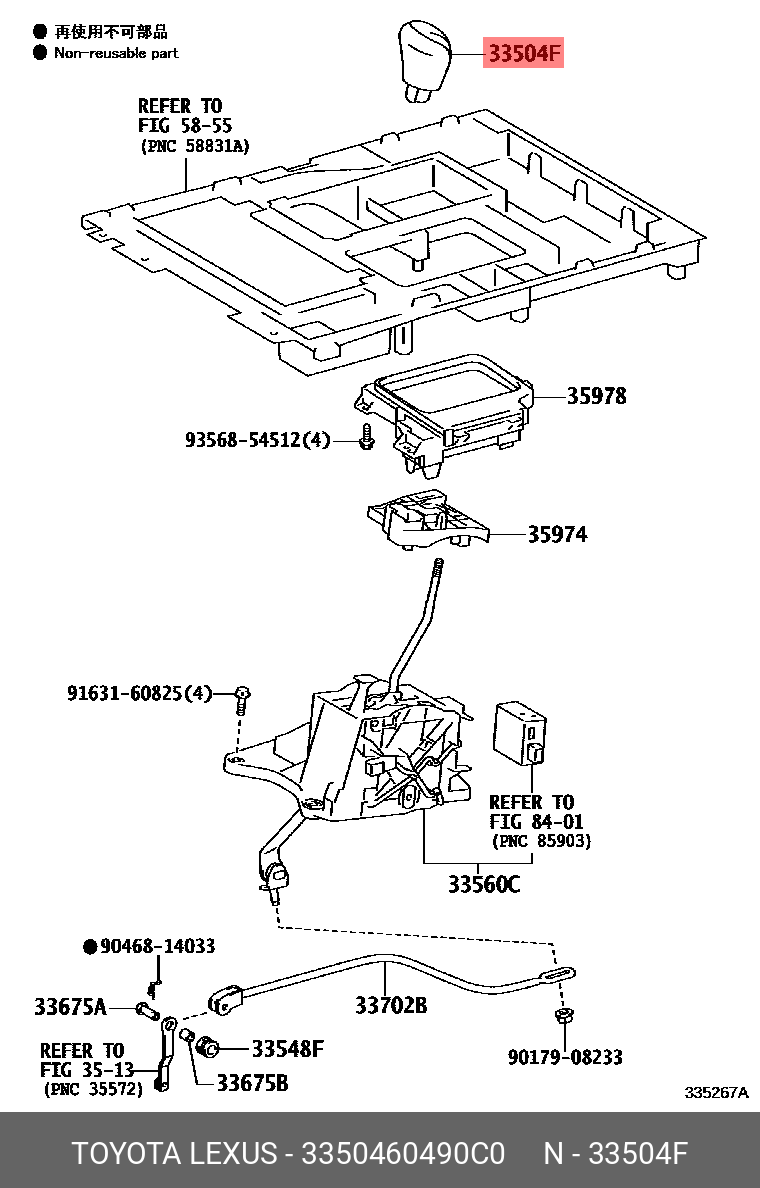 ● 再使用不可部品
● Non-reusable part

33504F

REFER TO
FIG 58-55
(PNC 58831A)

35978

93568-54512(4)

35974

91631-60825(4)

REFER TO
FIG 84-01
(PNC 85903)

33560C

●90468-14033

33675A

33702B

33548F

REFER TO
FIG 35-13
(PNC 35572)

33675B

90179-08233

335267A

TOYOTA LEXUS - 3350460490C0 N - 33504F