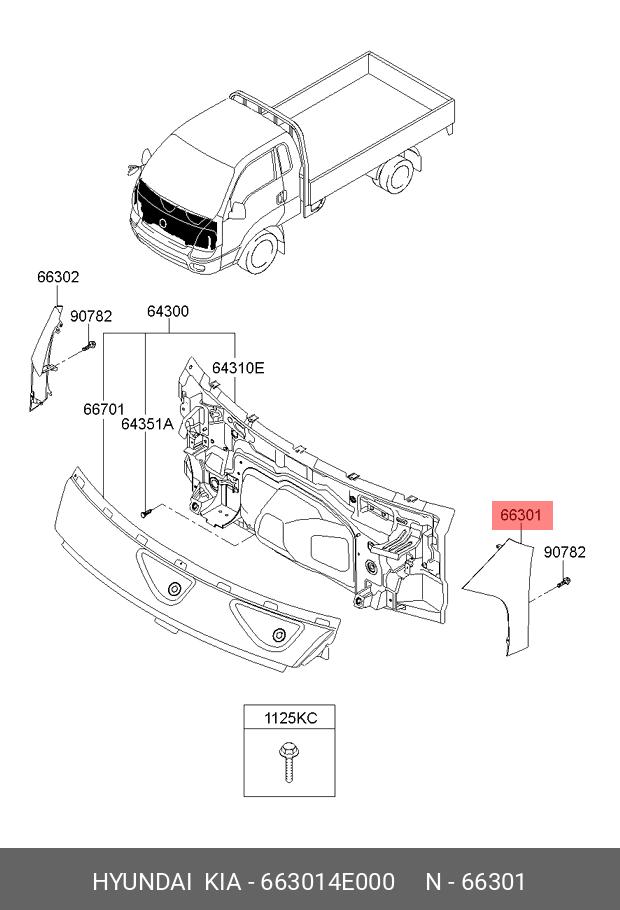 66302

90782

64300

64310E

66701

64351A

66301

90782

1125KC

HYUNDAI KIA - 663014E000 N - 66301