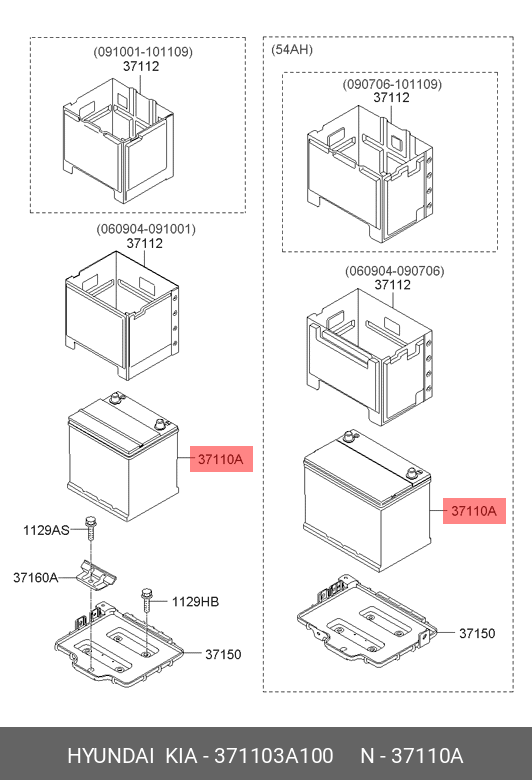 (091001-101109)
37112

(060904-091001)
37112

37110A

1129AS

37160A

1129HB

37150

(54AH)

(090706-101109)
37112

(060904-090706)
37112

37110A

37150

HYUNDAI KIA - 371103A100 N - 37110A