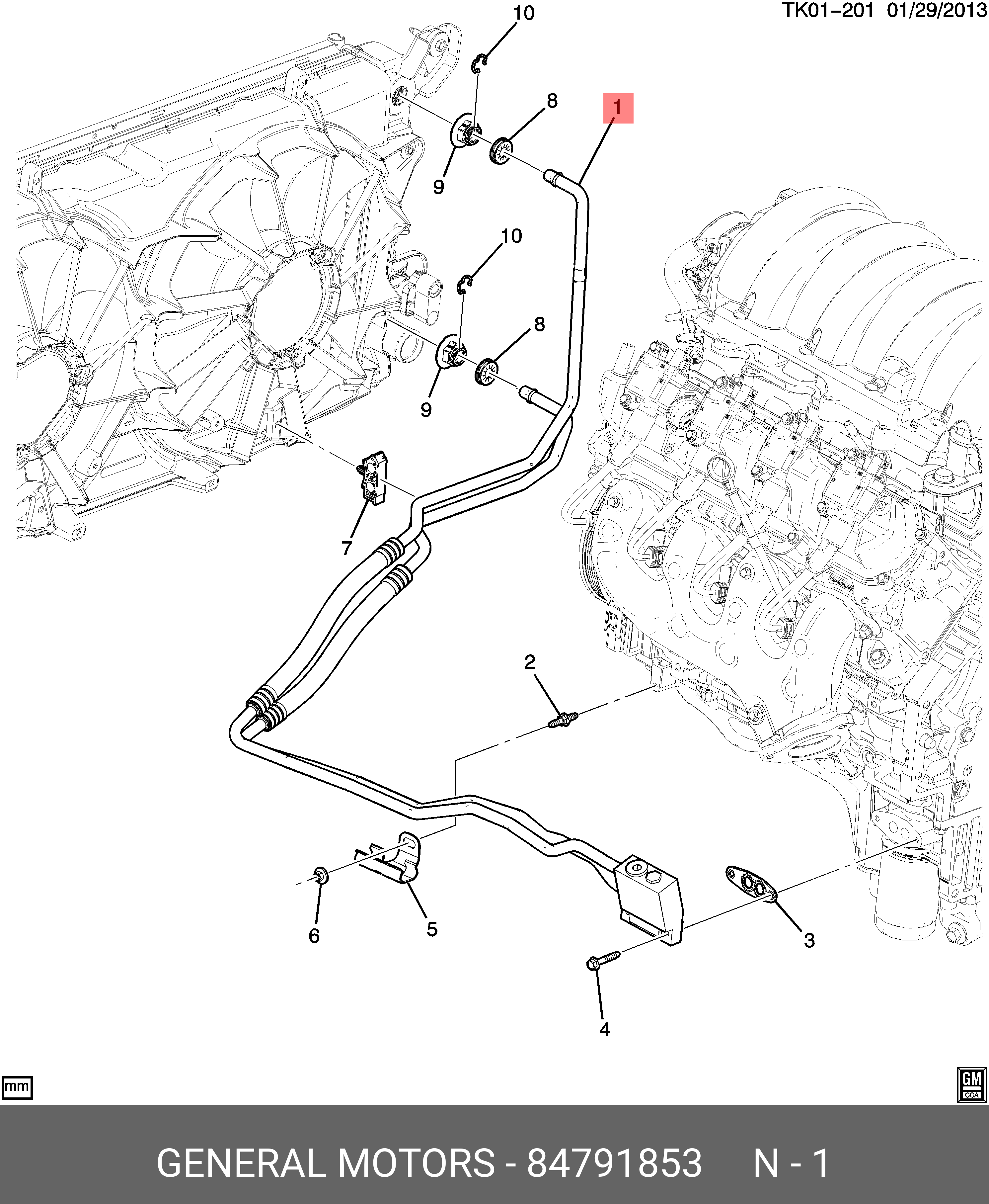 TK01–201 01/29/2013

10

8

1

9

10

8

9

7

2

6

5

3

4

mm

GM CCA

GENERAL MOTORS - 84791853 N - 1