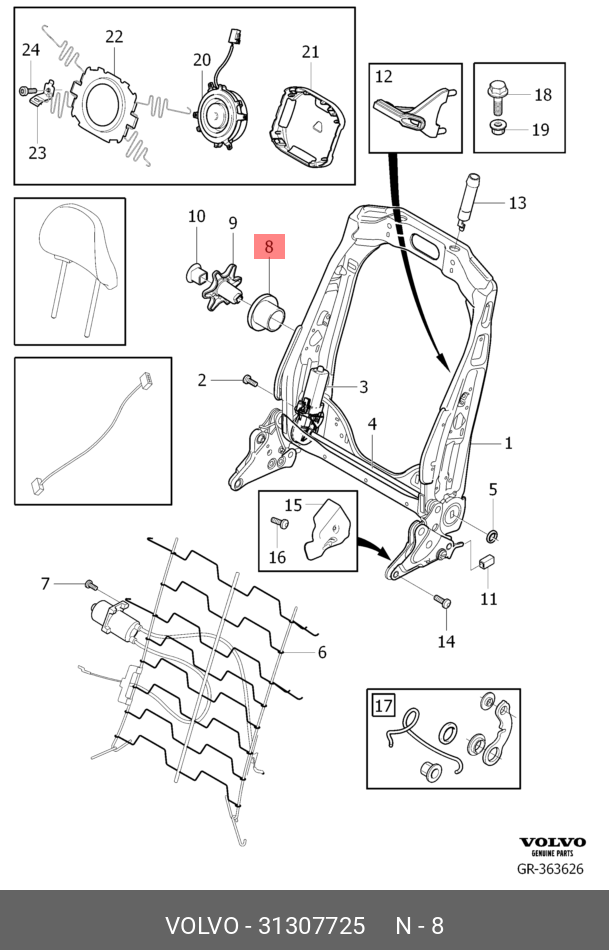 24
22
20
21
23
12
18
19
13
10
9
8
2
3
4
1
5
15
16
11
14
7
6
17
VOLVO
GENUINE PARTS
GR-363626

VOLVO - 31307725 N - 8