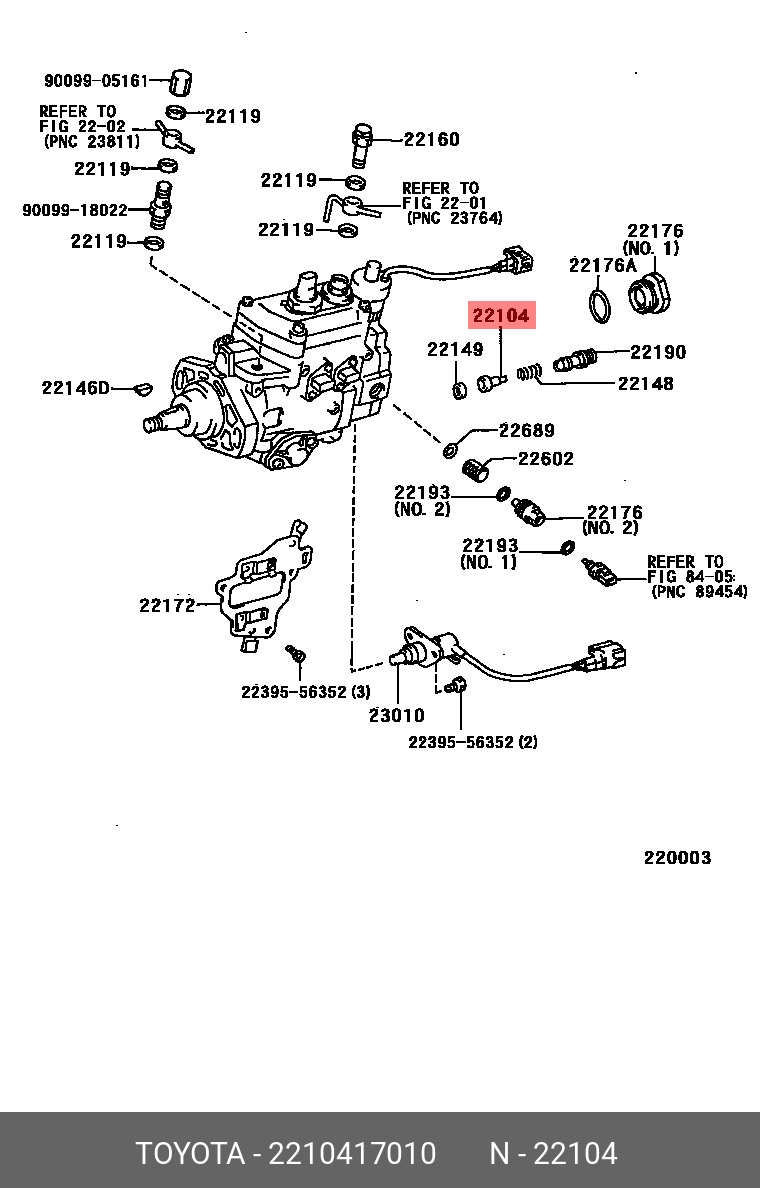 90099-05161
REFER TO
FIG 22-02
(PNC 23811)
22119
22119
90099-18022
22119
22160
22119
REFER TO
FIG 22-01
(PNC 23764)
22119
22176
(NO. 1)
22176A
22104
22149
22190
22148
22146D
22689
22602
22193
(NO. 2)
22176
(NO. 2)
22193
(NO. 1)
REFER TO
FIG 84-05
(PNC 89454)
22172
22395-56352 (3)
23010
22395-56352 (2)
220003

TOYOTA - 2210417010 N - 22104