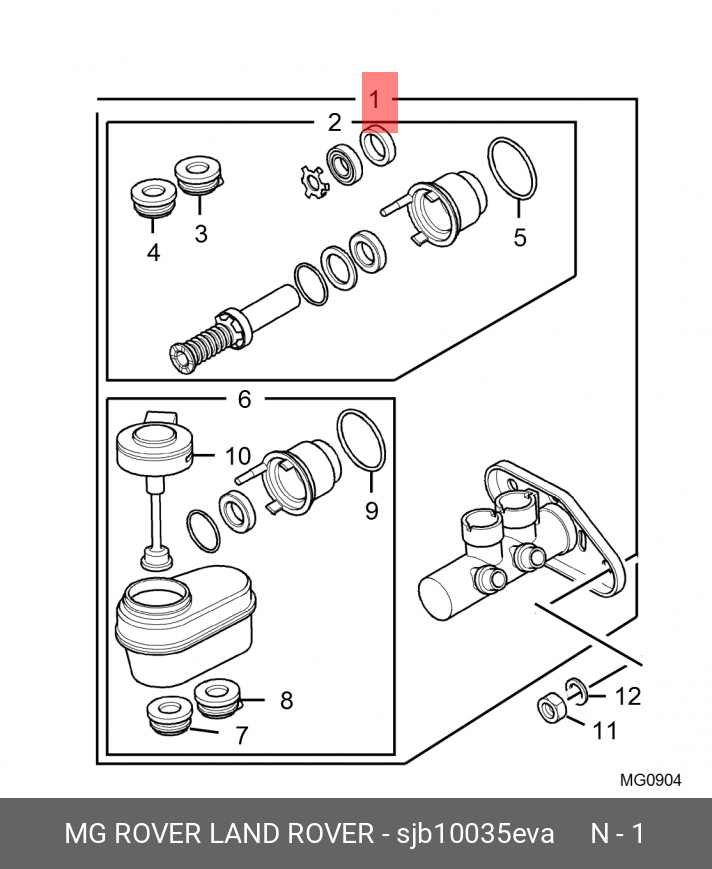 1
2
3
4
5
6
10
9
8
7
12
11
MG0904

MG ROVER LAND ROVER - sjb10035eva N - 1