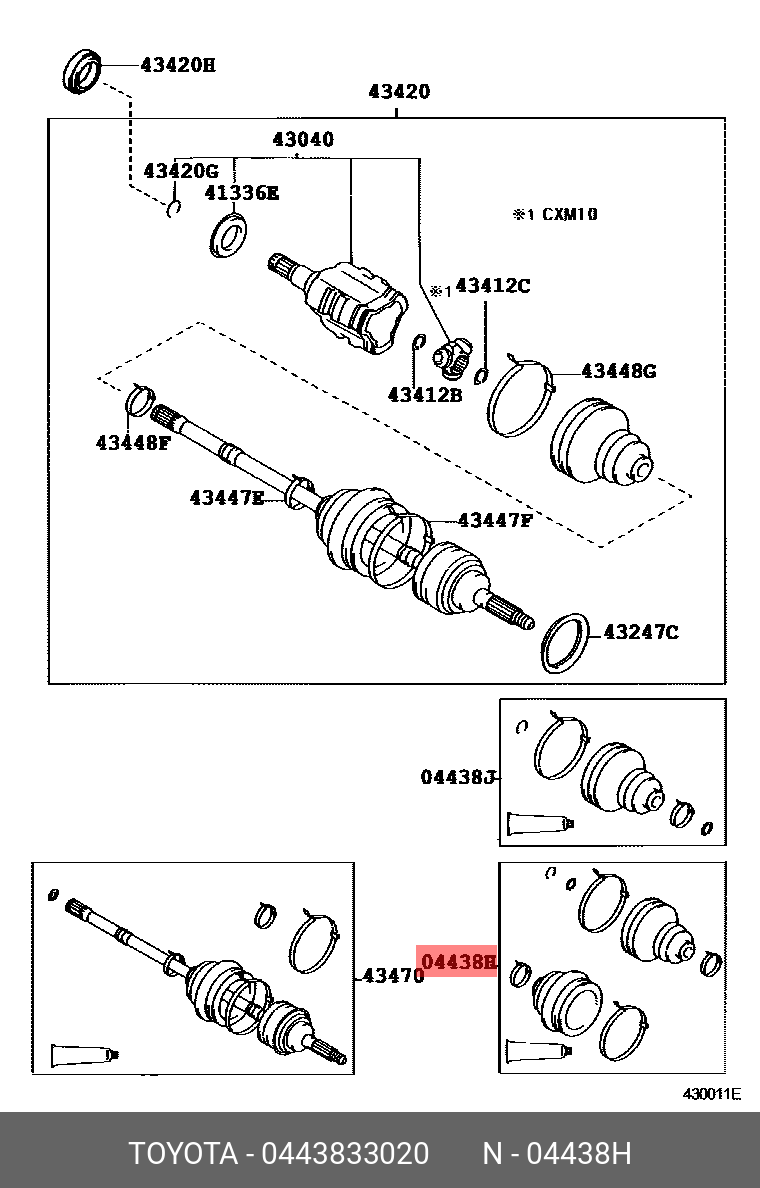 43420H
43420
43040
43420G
41336E
※1 CXM10
※1
43412C
43412B
43448G
43448F
43447E
43447F
43247C
04438J
43470
04438H
430011E
TOYOTA - 0443833020 N - 04438H