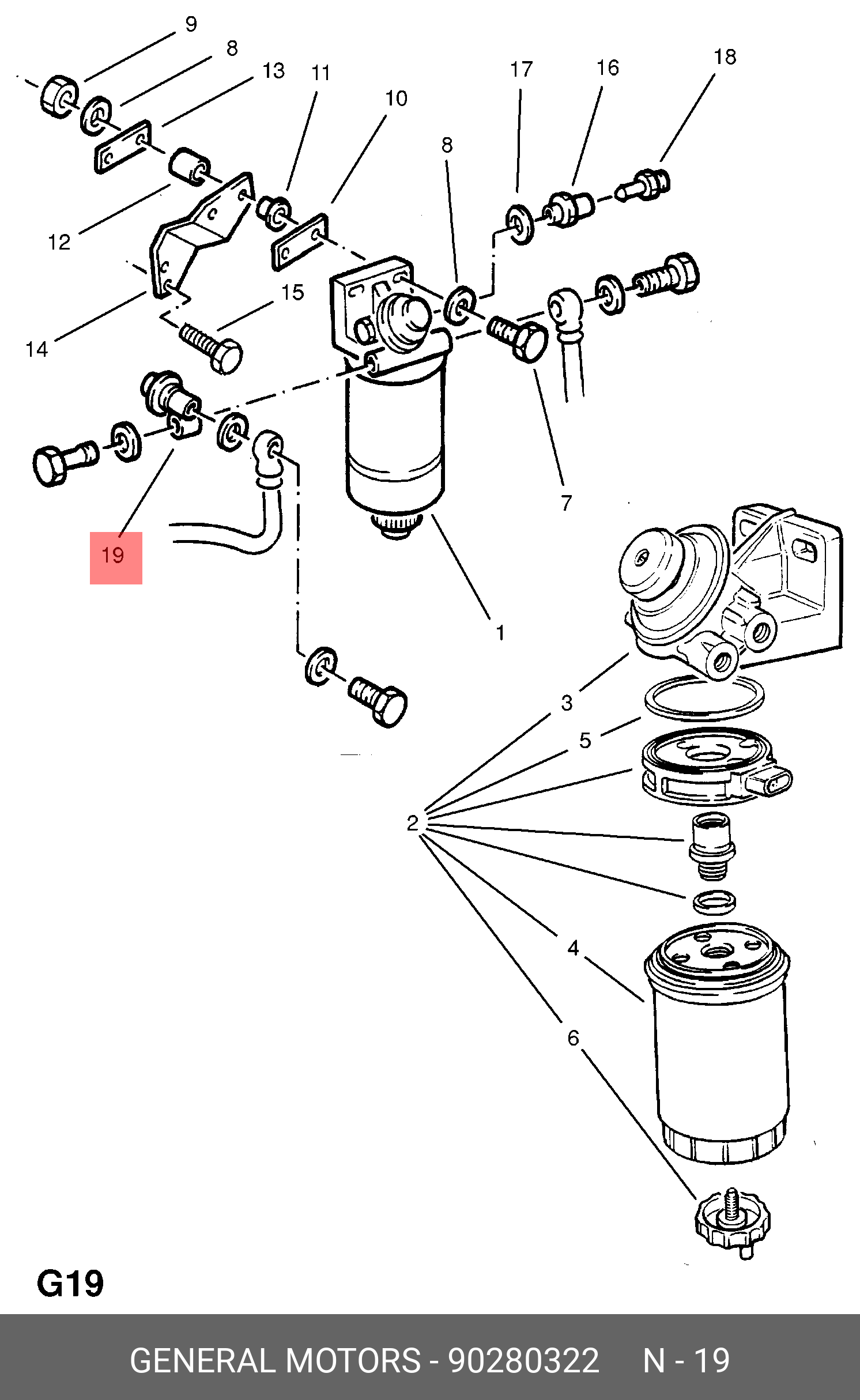 9
8
13
11
10
17
16
18
8
12
15
14
7
19
1
3
5
2
4
6
G19

GENERAL MOTORS - 90280322 N - 19