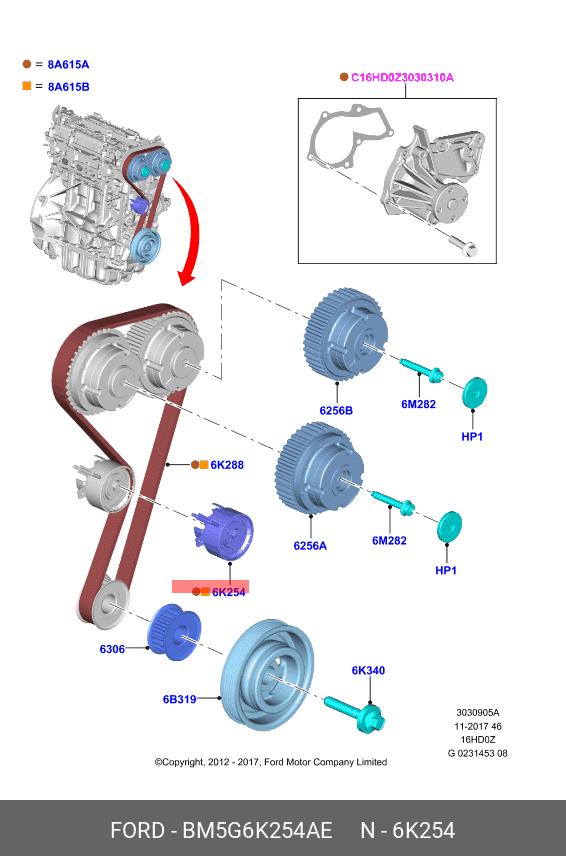 = 8A615A
= 8A615B

C16HD0Z3030310A

6256B
6M282
HP1
6K288
6256A
6M282
HP1
6K254
6306
6B319
6K340

3030905A
11-2017 46
16HD0Z
G 0231453 08

©Copyright, 2012 - 2017, Ford Motor Company Limited

FORD - BM5G6K254AE N - 6K254