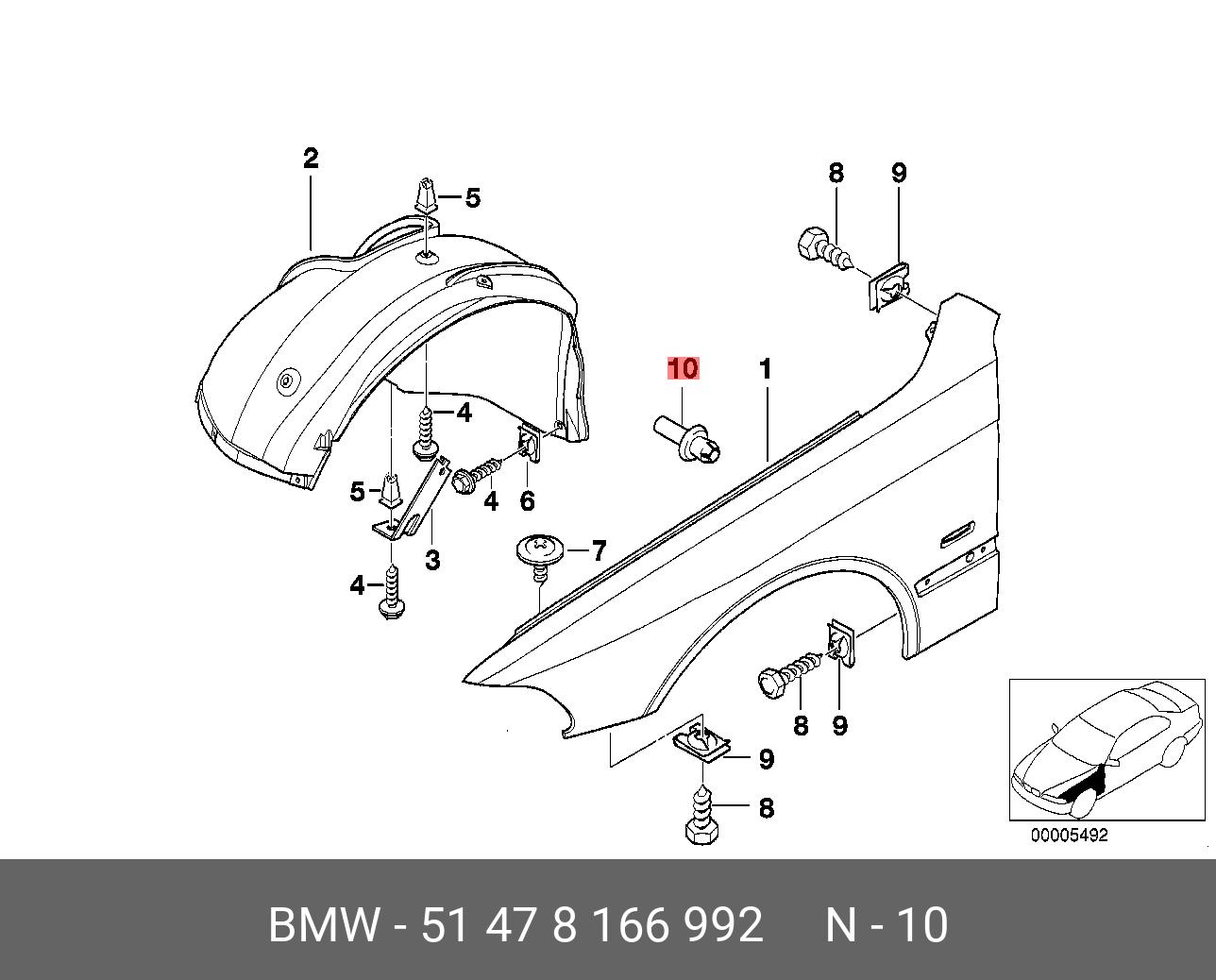 2
5
8
9
10
1
4
5
4
6
3
7
4
8
9
9
8
00005492

BMW - 51 47 8 166 992     N - 10