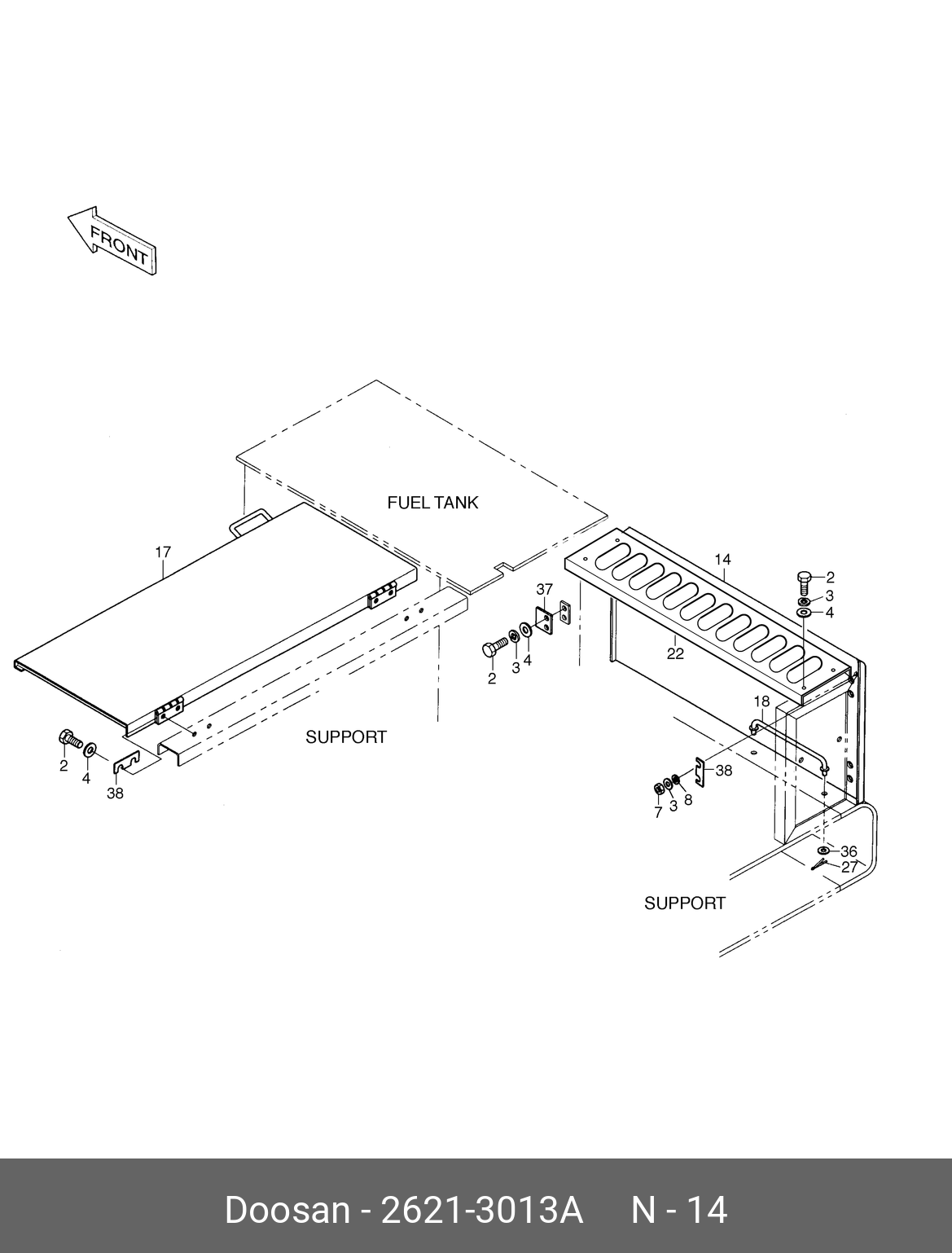 FRONT

FUEL TANK

17

14

2
3
4

37

2
3
4

22

18

SUPPORT

2
4
38

38

7
3
8

36
27

SUPPORT

Doosan - 2621-3013A N - 14