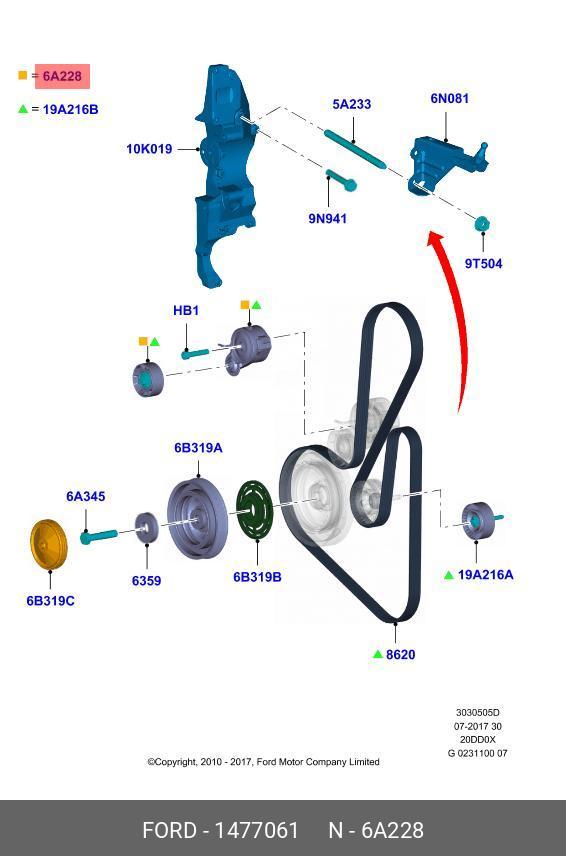 = 6A228
= 19A216B
10K019
5A233
6N081
9N941
9T504
HB1
6B319A
6A345
6359
6B319B
6B319C
19A216A
8620
3030505D
07-2017 30
20DD0X
G 0231100 07
©Copyright, 2010 - 2017, Ford Motor Company Limited
FORD - 1477061 N - 6A228