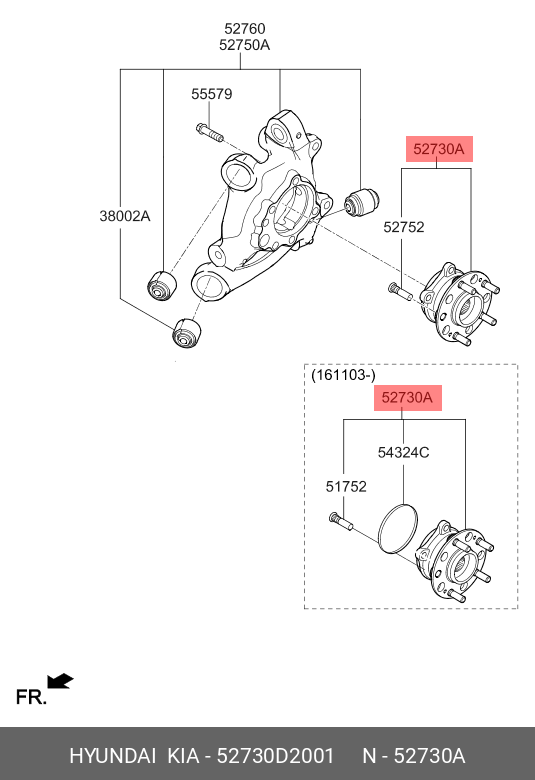 52760
52750A

55579

52730A

38002A

52752

(161103-)

52730A

54324C

51752

FR.

HYUNDAI KIA - 52730D2001 N - 52730A