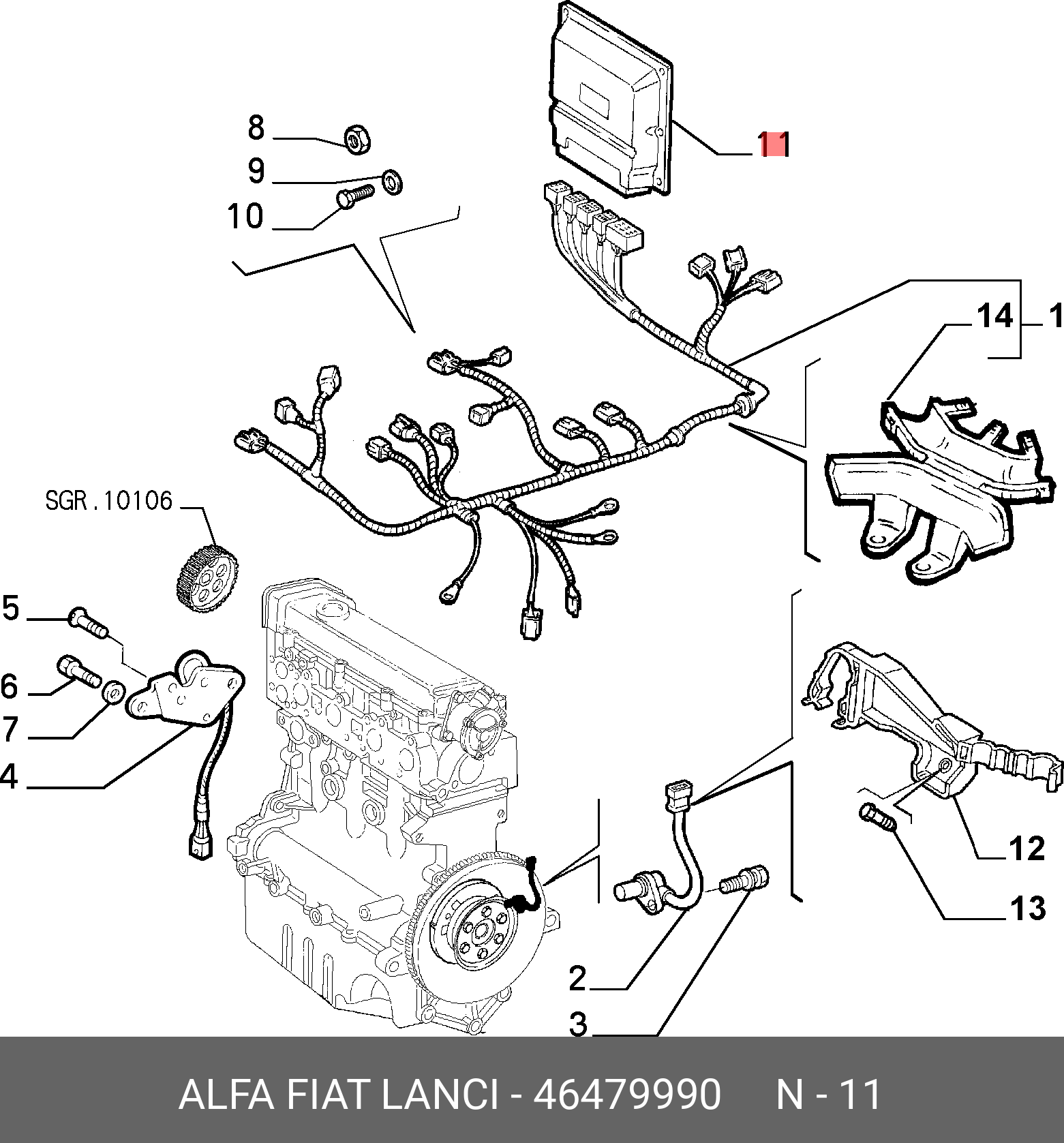 8
9
10
11
14
1
SGR.10106
5
6
7
4
12
13
2
3

ALFA FIAT LANCI - 46479990 N - 11