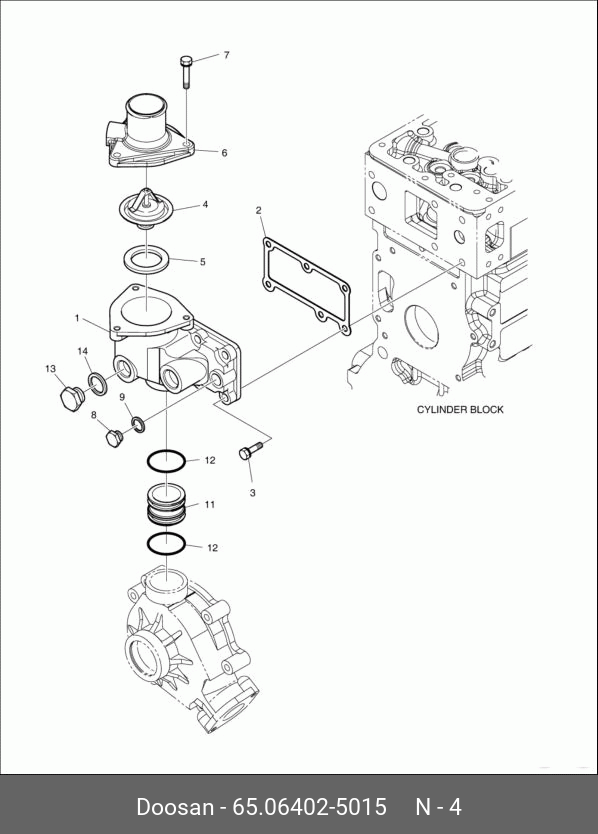 7

6

4

2

5

1

14

13

9

8

CYLINDER BLOCK

12

3

11

12

Doosan - 65.06402-5015 N - 4