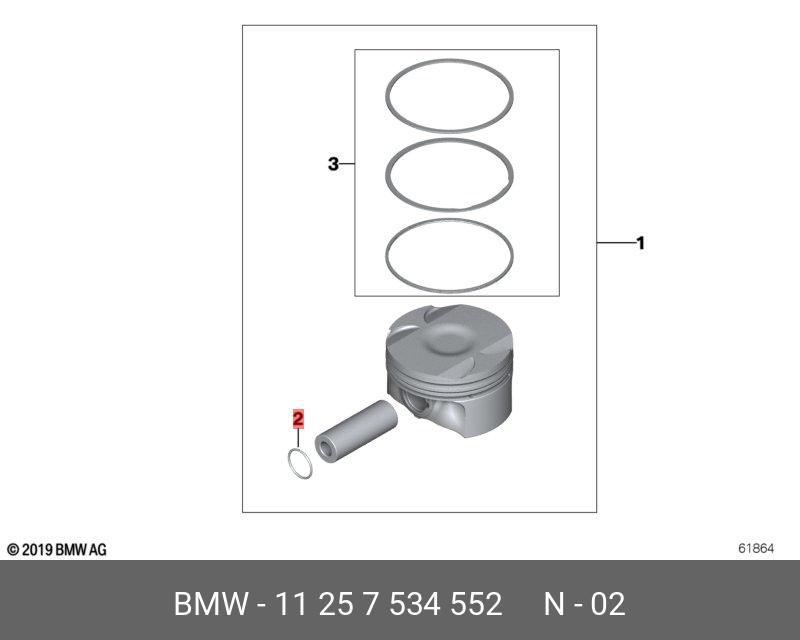 3
1
2

© 2019 BMW AG

61864

BMW - 11 25 7 534 552 N - 02