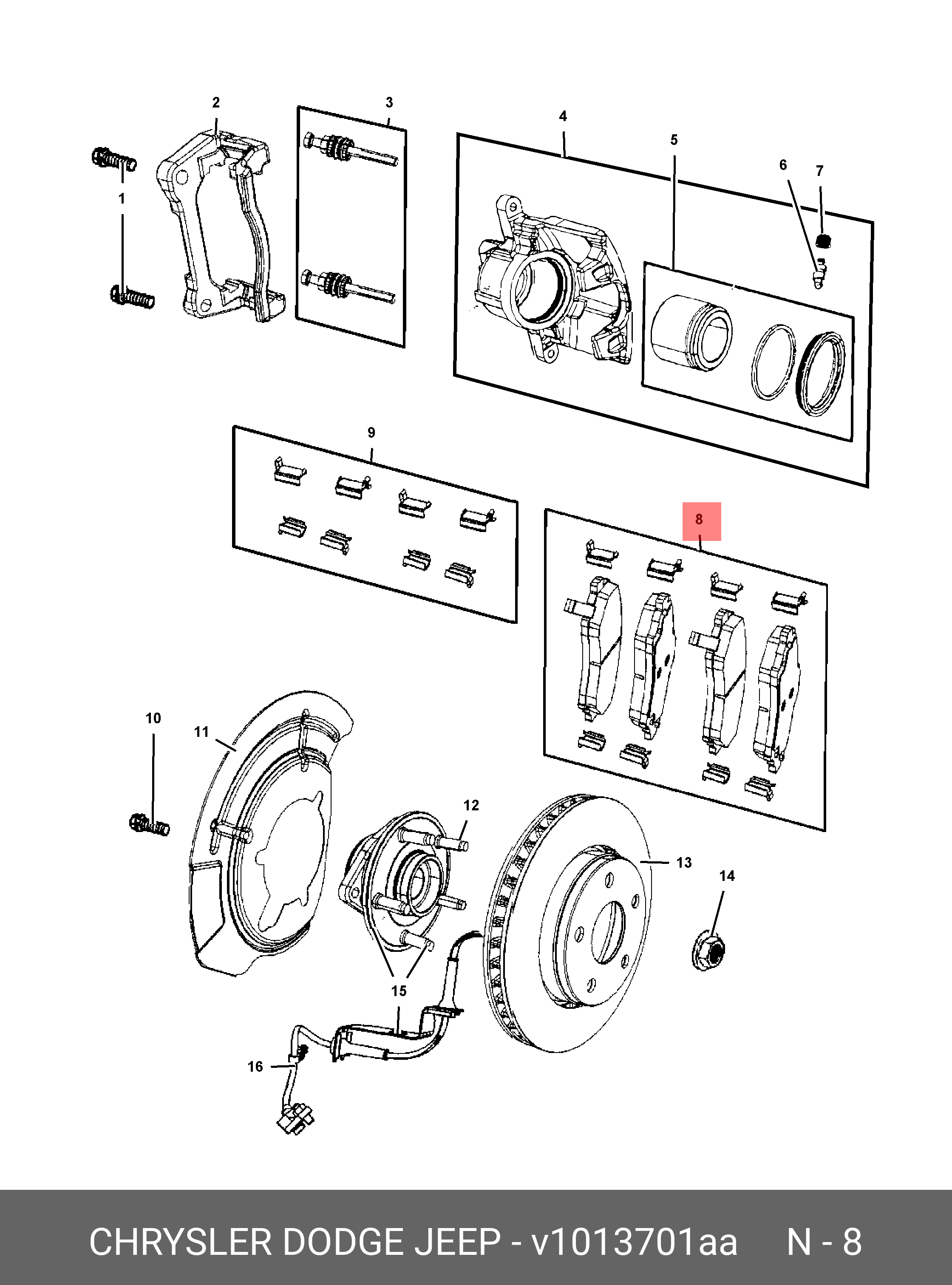 2
3
4
5
6
7
1
9
8
10
11
12
13
14
15
16

CHRYSLER DODGE JEEP - v1013701aa N - 8