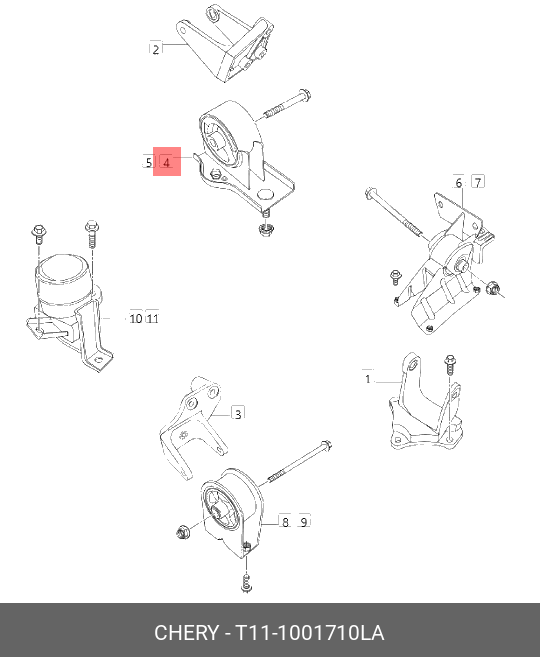 2

5 4

6 7

10 11

1

3

8 9

CHERY - T11-1001710LA