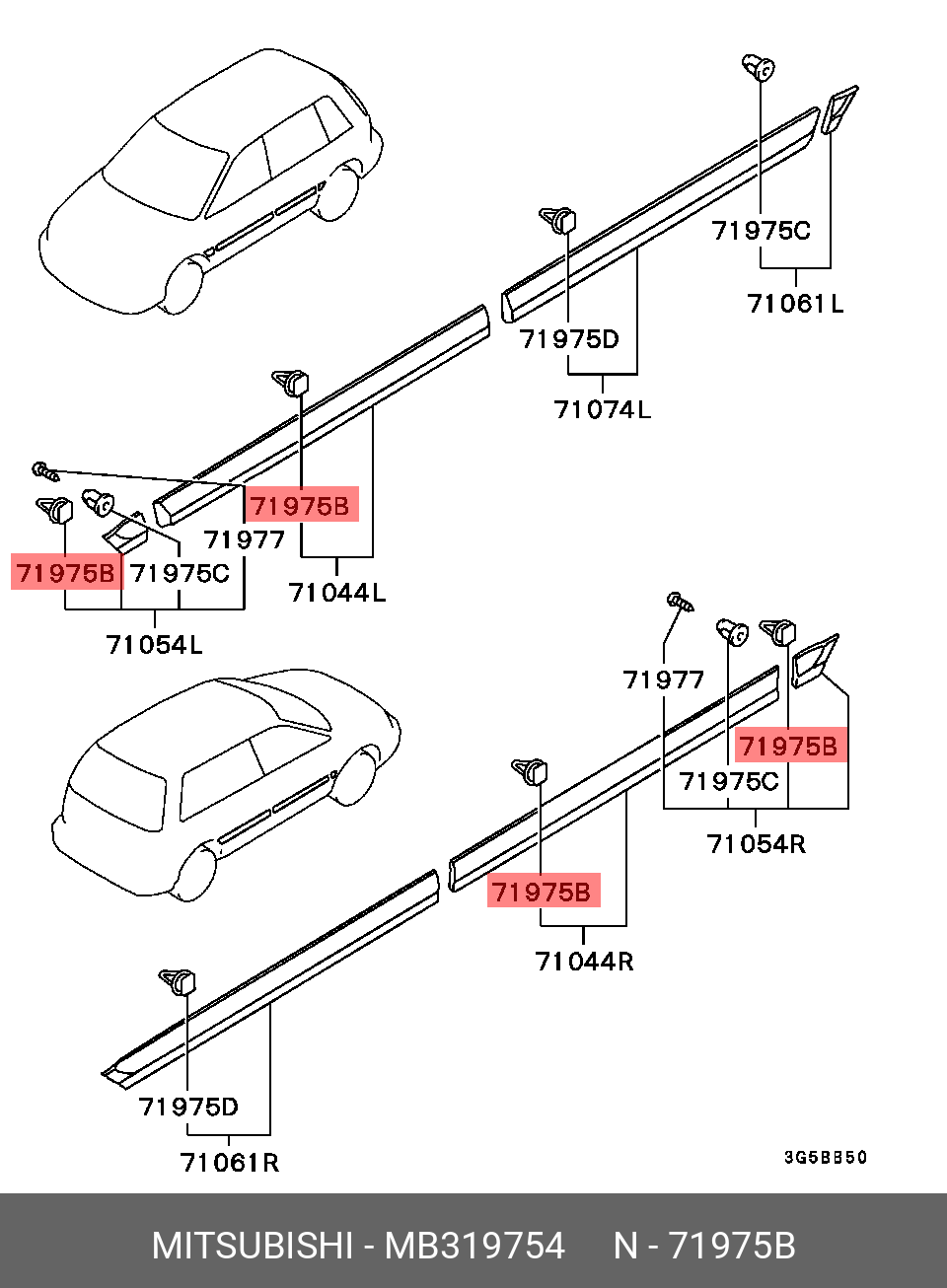 71975C
71061L
71975D
71074L
71975B
71977
71044L
71975B
71975C
71054L
71977
71975B
71975C
71054R
71975B
71044R
71975D
71061R
3G5BB50
MITSUBISHI - MB319754 N - 71975B