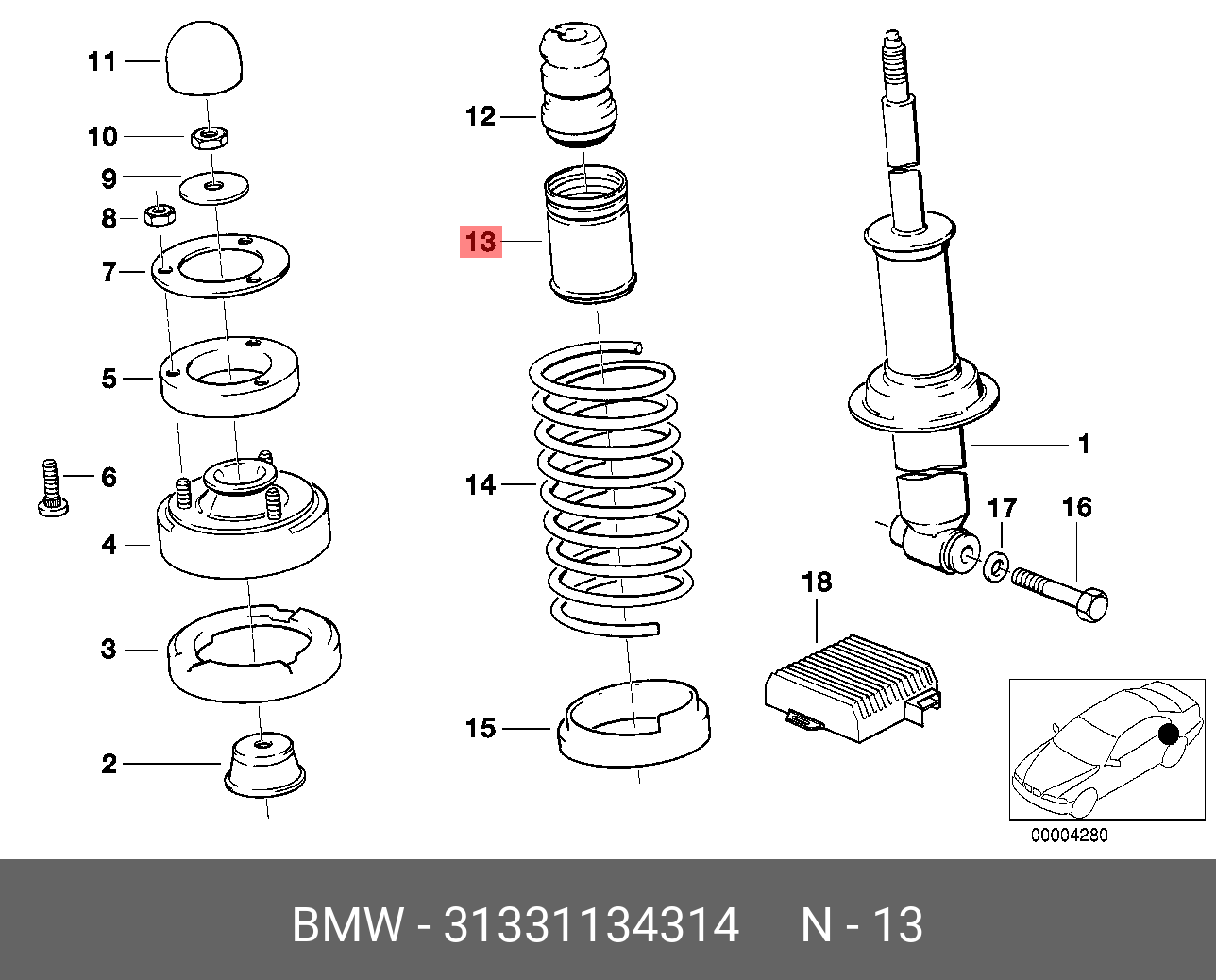 11
10
9
8
7
5
6
4
3
2
12
13
14
15
1
17
16
18
00004280

BMW - 31331134314 N - 13