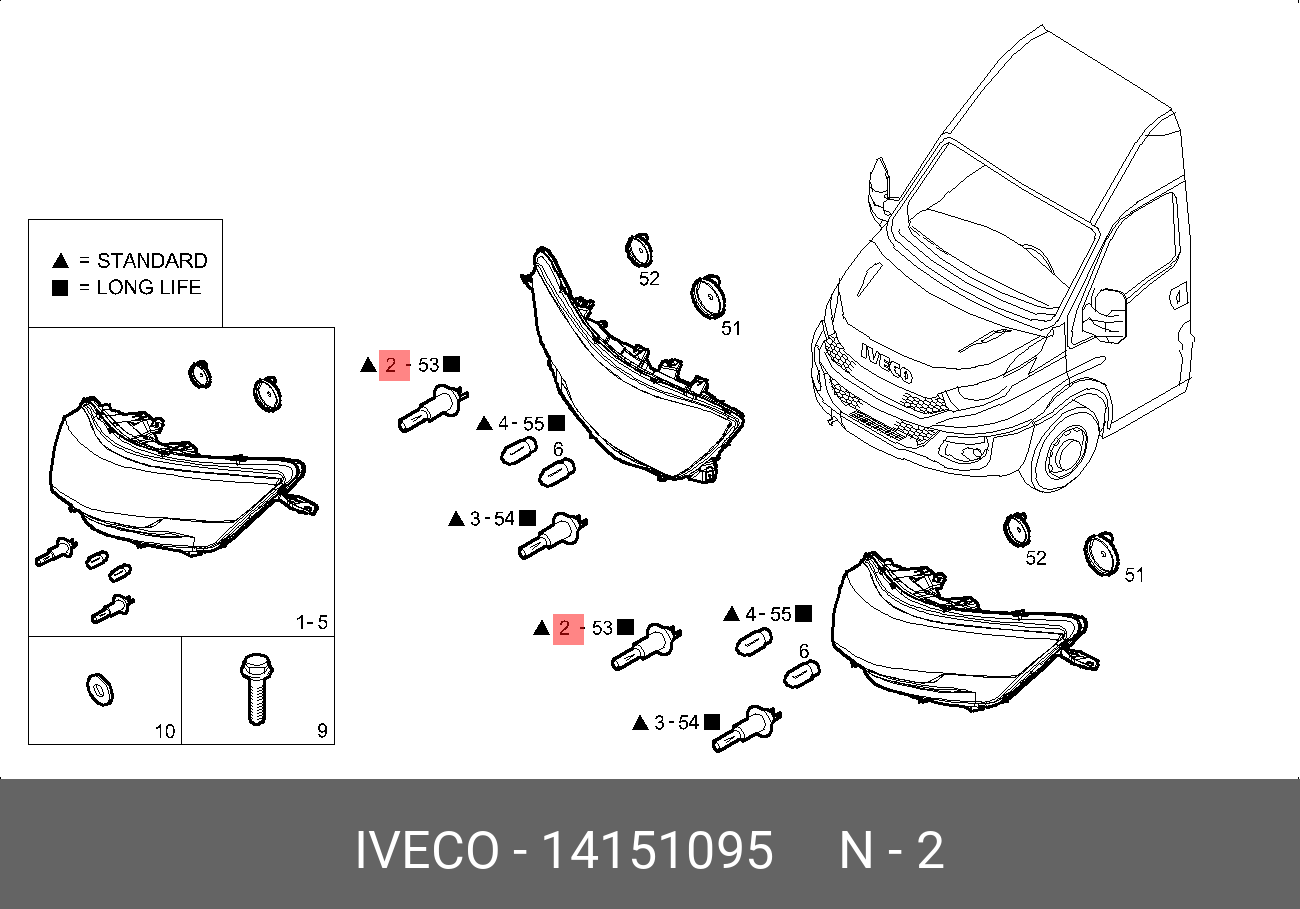 ▲ = STANDARD
■ = LONG LIFE

1 - 5

10

9

52

51

▲ 2 - 53 ■

▲ 4 - 55 ■

6

▲ 3 - 54 ■

IVECO

52

51

▲ 2 - 53 ■

▲ 4 - 55 ■

6

▲ 3 - 54 ■

IVECO - 14151095 N - 2