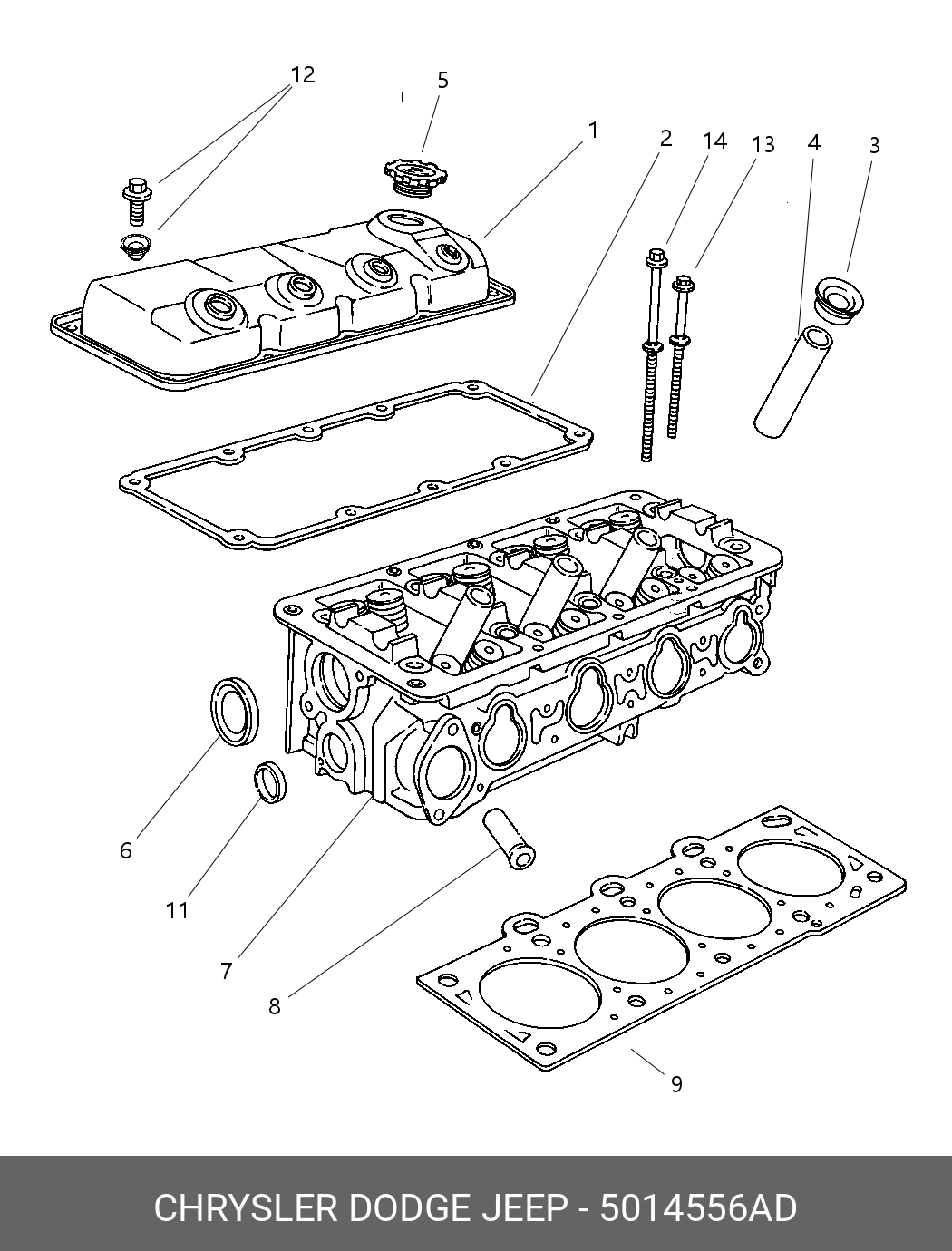 12
5
1
2
14
13
4
3
6
11
7
8
9

CHRYSLER DODGE JEEP - 5014556AD