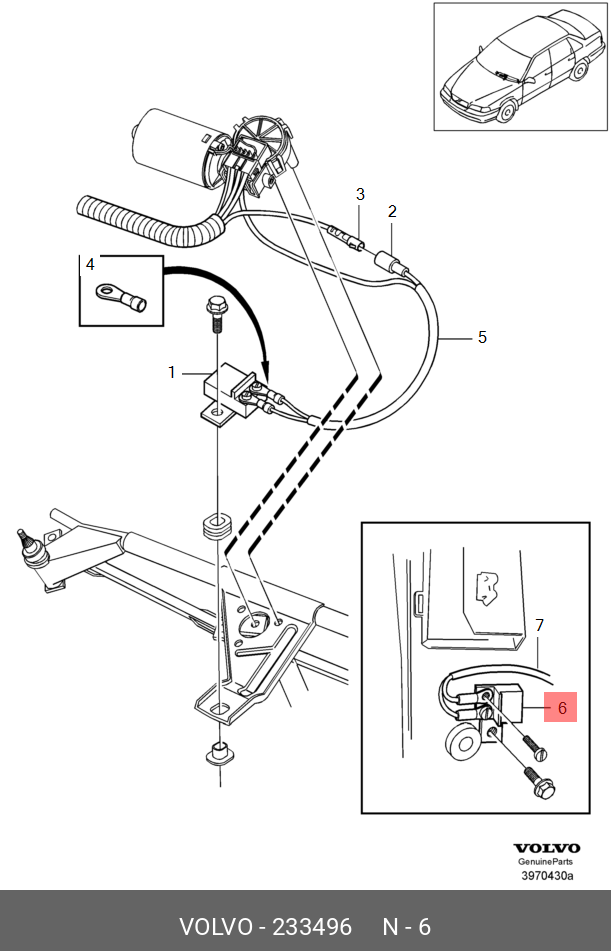 3
2
4
5
1
7
6
VOLVO
GenuineParts
3970430a
VOLVO - 233496 N - 6