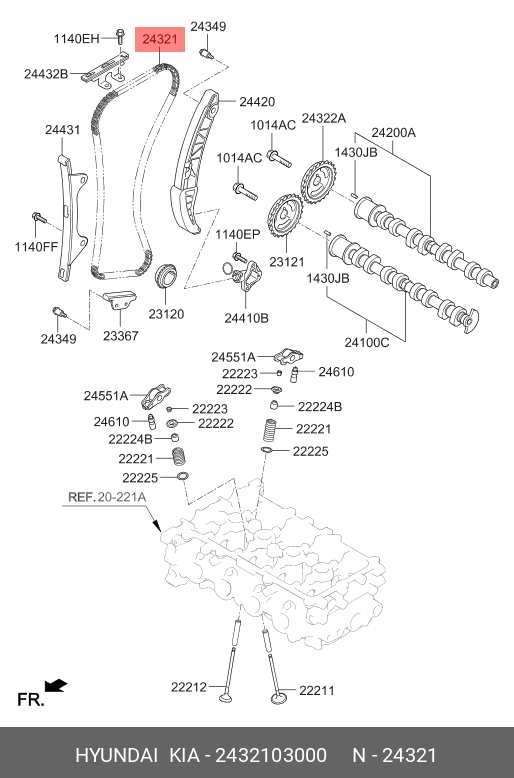 1140EH
24321
24349
24432B
24420
24431
1014AC
24322A
24200A
1014AC
1430JB
1140FF
1140EP
23121
1430JB
23120
24410B
24349
23367
24100C
24551A
22223
24610
22222
22224B
24551A
22223
24610
22222
22224B
22221
22221
22225
22225
REF. 20-221A
22212
22211
FR.

HYUNDAI KIA - 2432103000 N - 24321