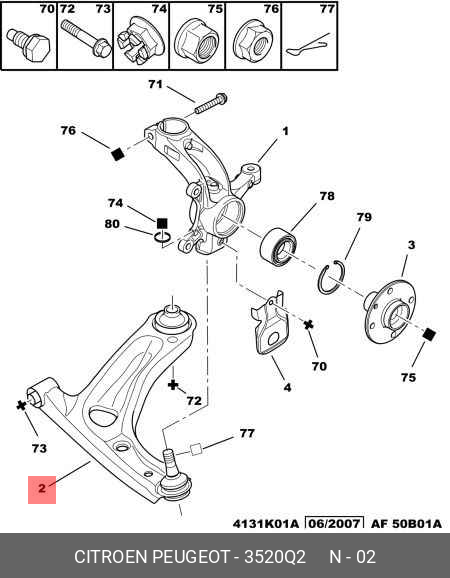 70 72 73 74 75 76 77

71
76
1
74
80
78
79
3
70
75
4
72
73
77
2

4131K01A 06/2007 AF 50B01A

CITROEN PEUGEOT - 3520Q2 N - 02