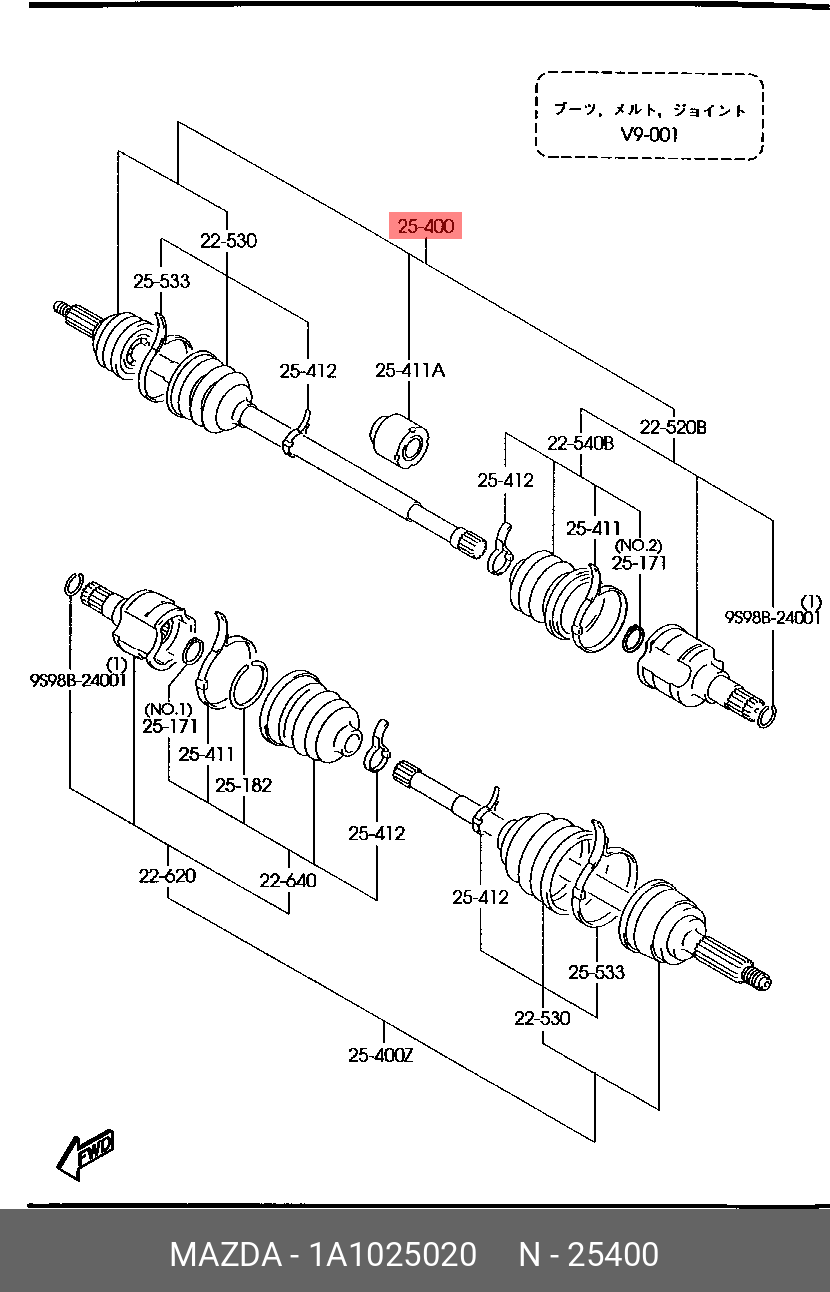 ブーツ, メルト, ジョイント
V9-001

25-400

22-530
25-533
25-412
25-411A
22-540B
22-520B
25-412
25-411
(NO.2)
25-171
(1)
9S98B-24001
(1)
9S98B-24001
(NO.1)
25-171
25-411
25-182
25-412
22-620
22-640
25-412
25-533
22-530
25-400Z
FWD

MAZDA - 1A1025020 N - 25400