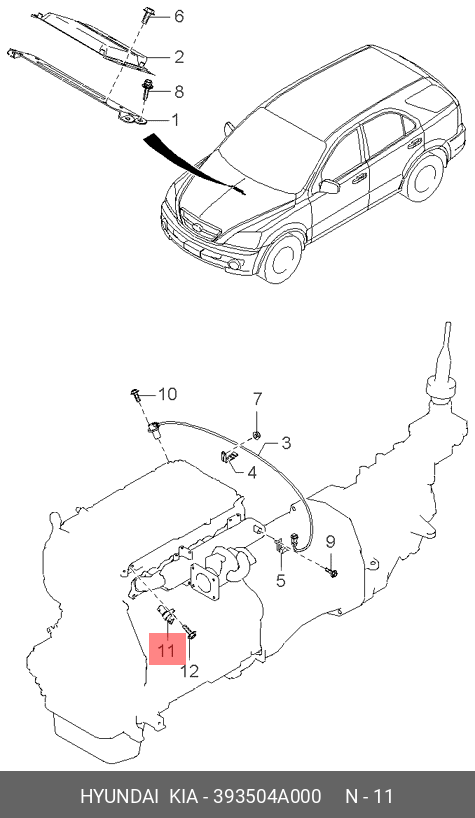 6
2
8
1
10
7
3
4
9
5
11
12
HYUNDAI KIA - 393504A000 N - 11